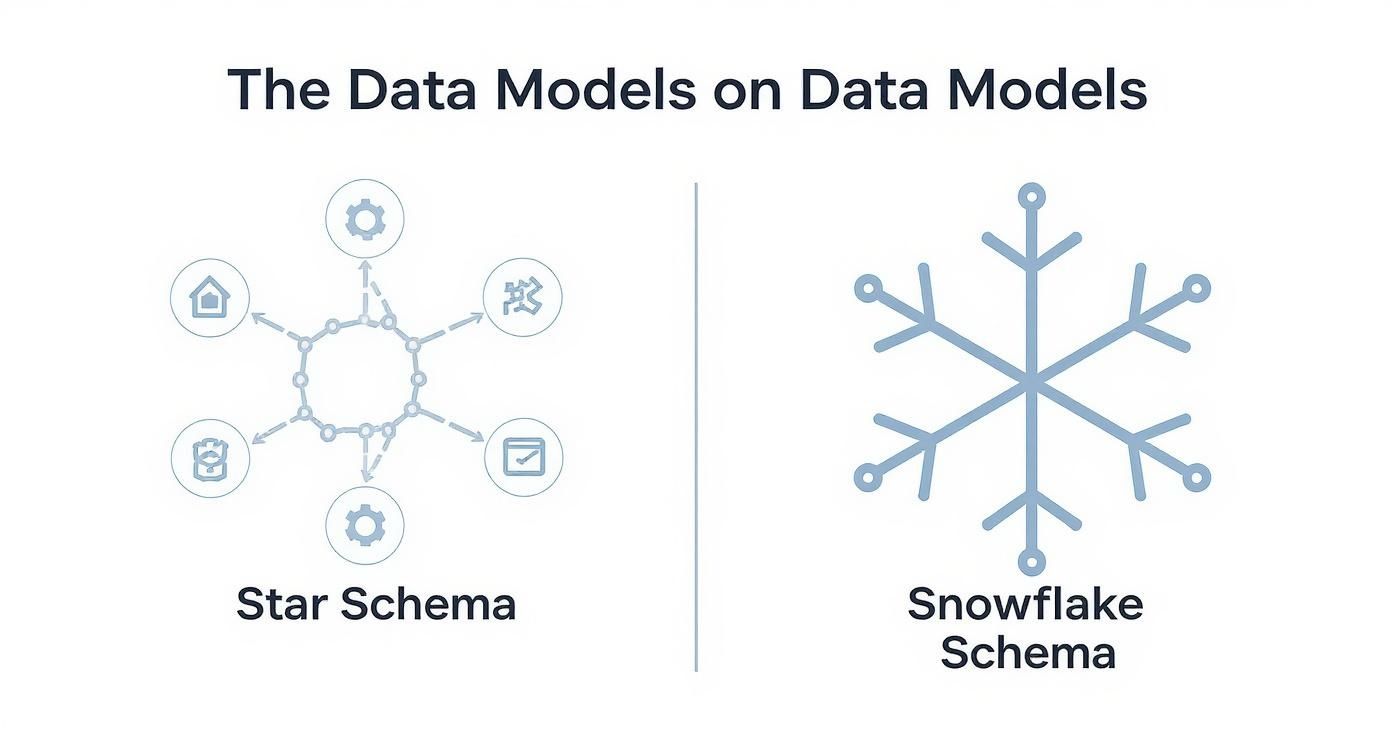 The Data Models on Data Models

Star Schema

Snowflake Schema