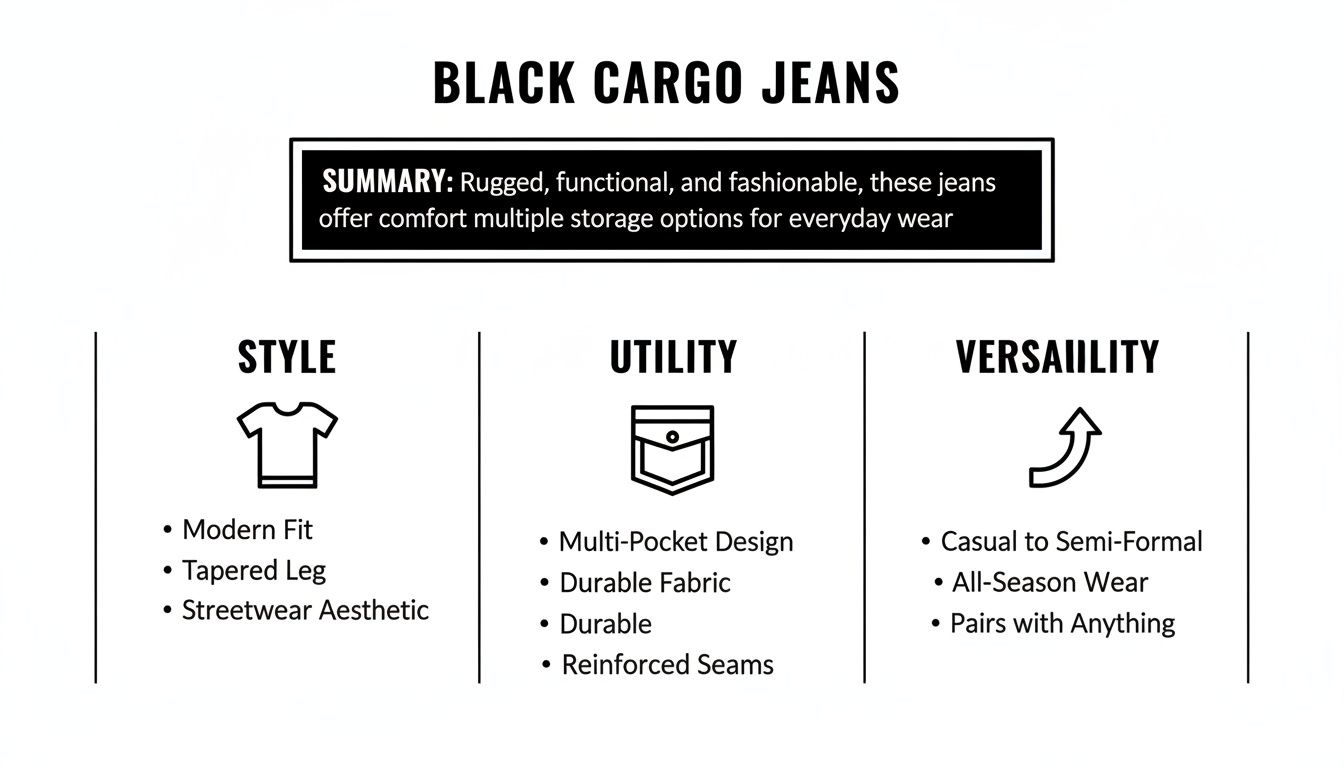 BLACK CARGO JEANS

SUMMARY: Rugged, functional, and fashionable, these jeans offer comfort multiple storage options for everyday wear

STYLE

• Modern Fit
• Tapered Leg
• Streetwear Aesthetic

UTILITY

• Multi-Pocket Design
• Durable Fabric
• Durable
• Reinforced Seams

VERSAIILITY

• Casual to Semi-Formal
• All-Season Wear
• Pairs with Anything