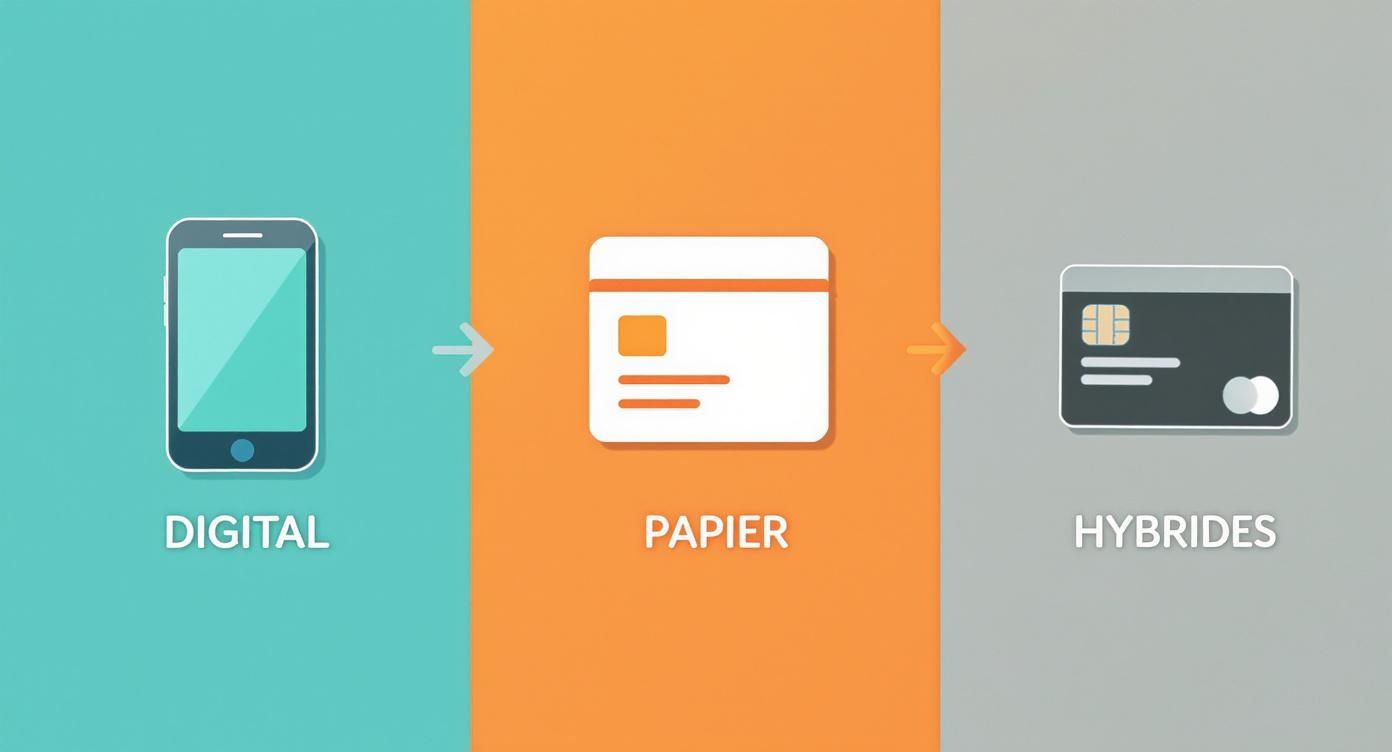 DIGITAL

PAPIER

HYBRIDES