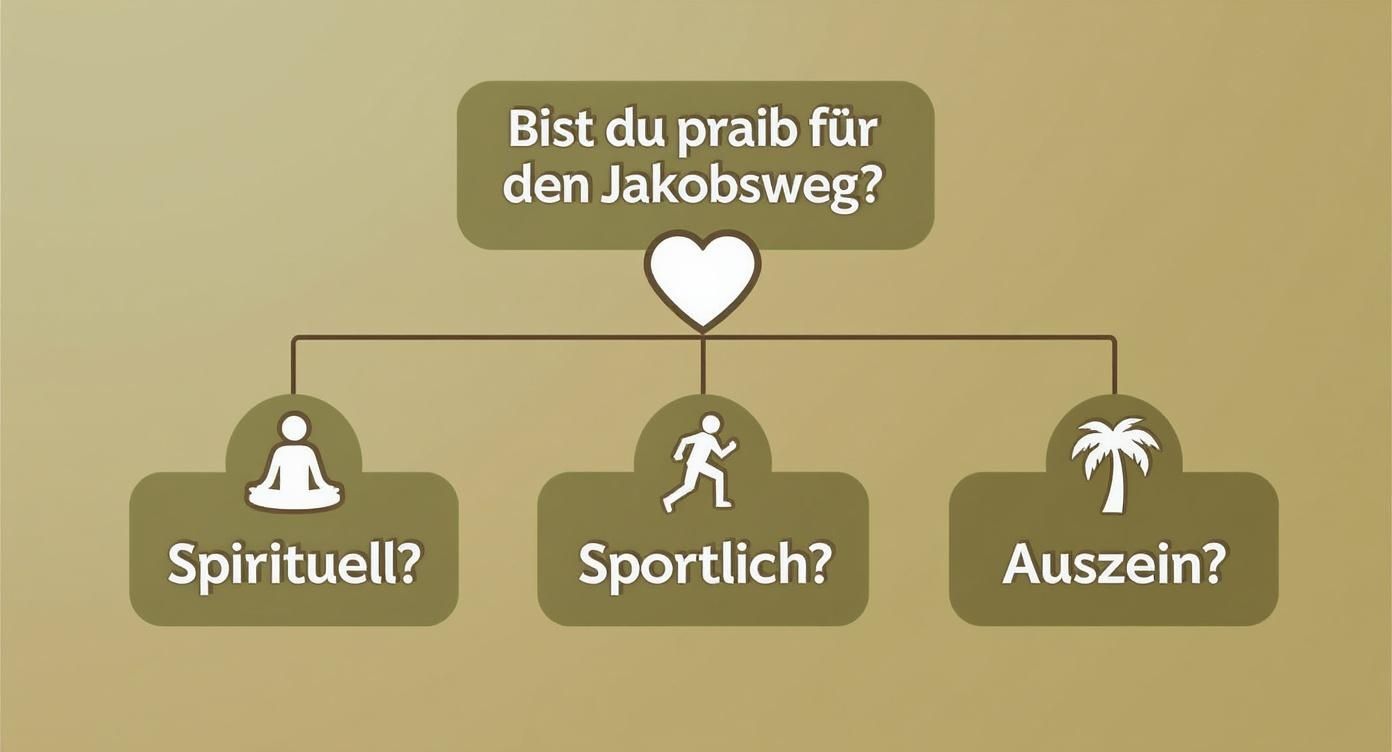 Bist du praib für den Jakobsweg?

Spirituell?

Sportlich?

Auszein?