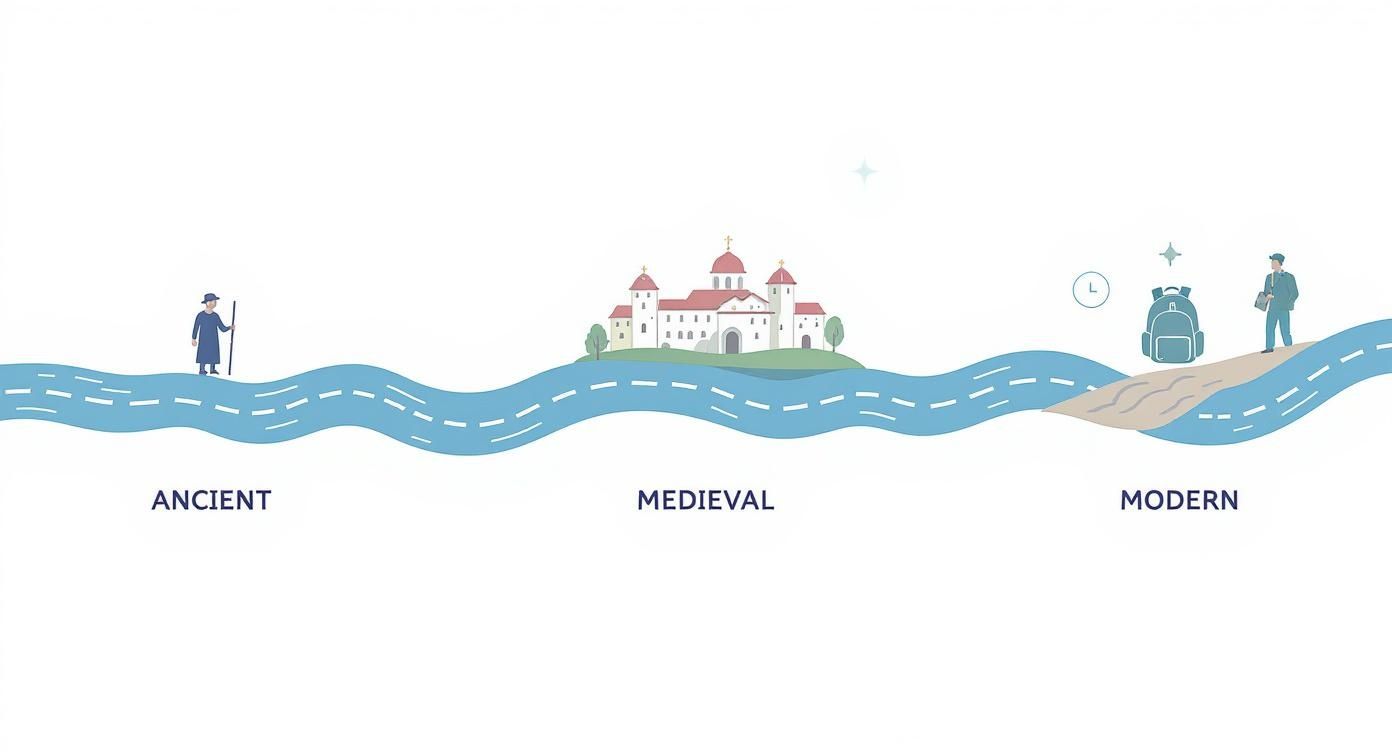 ANCIENT

MEDIEVAL

MODERN