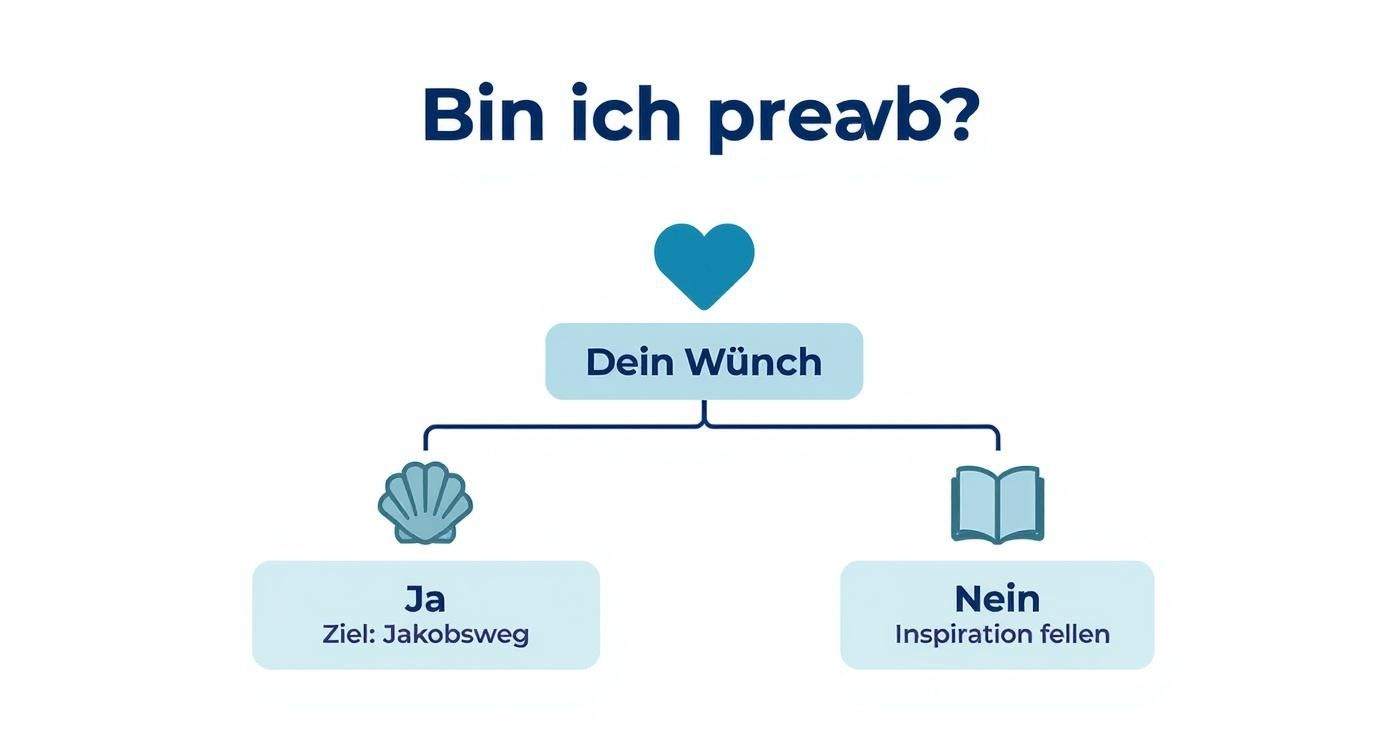 Bin ich preavb?

Dein Wünch

Ja
Ziel: Jakobsweg

Nein
Inspiration fellen