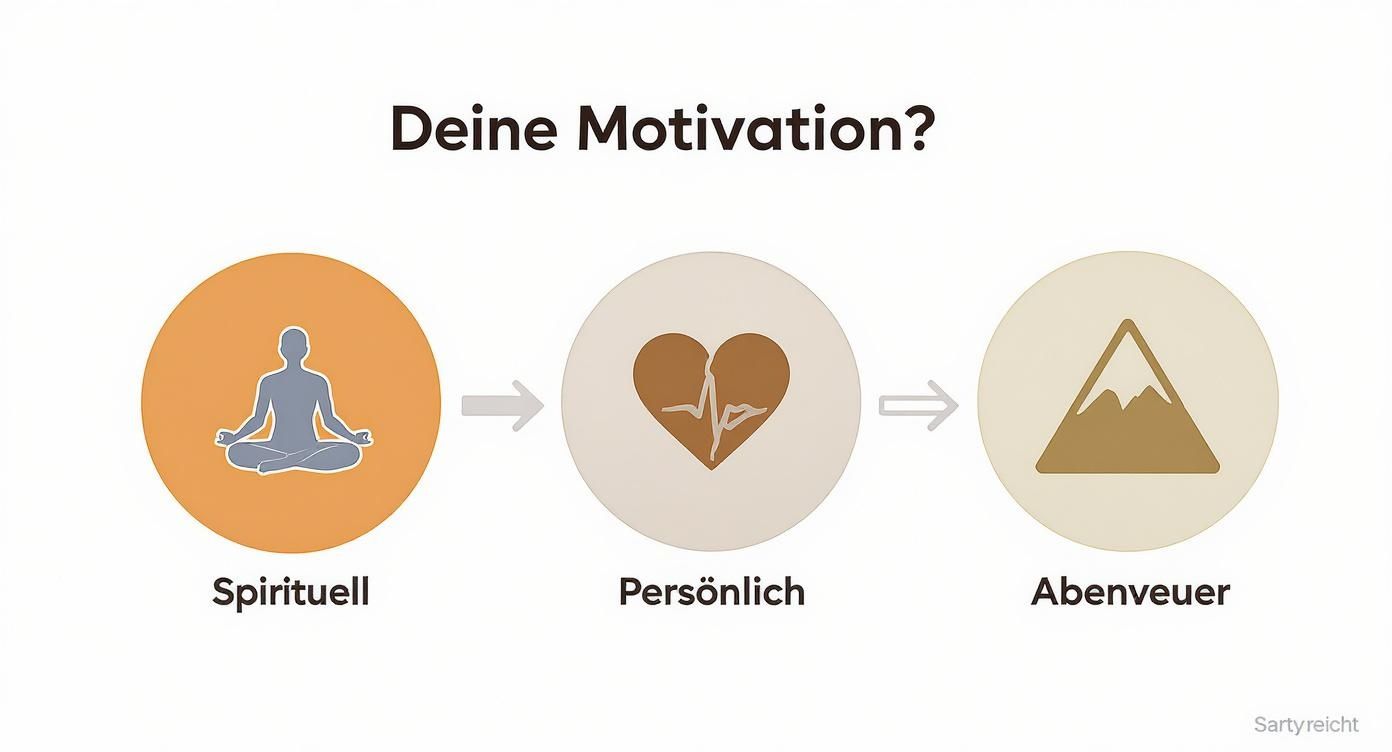 Deine Motivation?

Spirituell

Persönlich

Abenveuer

Sartyreicht