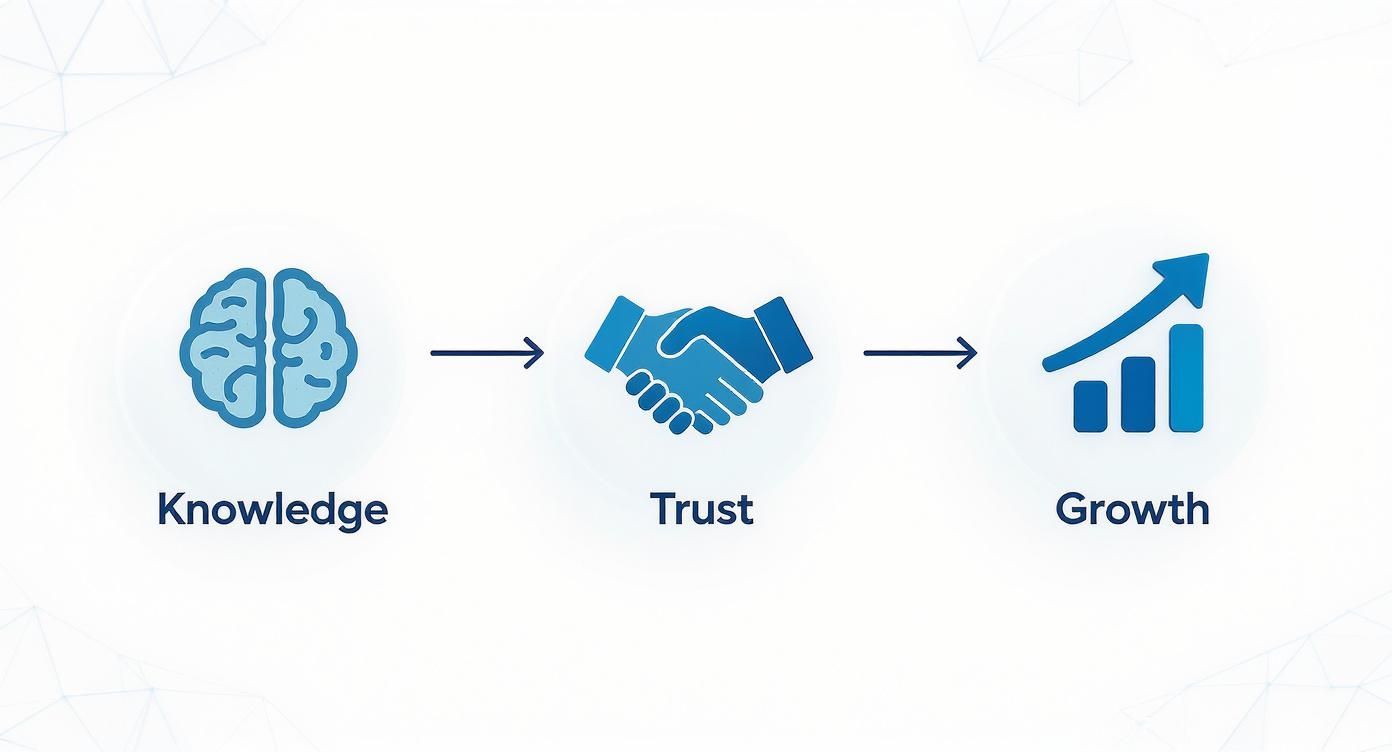 Knowledge

Trust

Growth