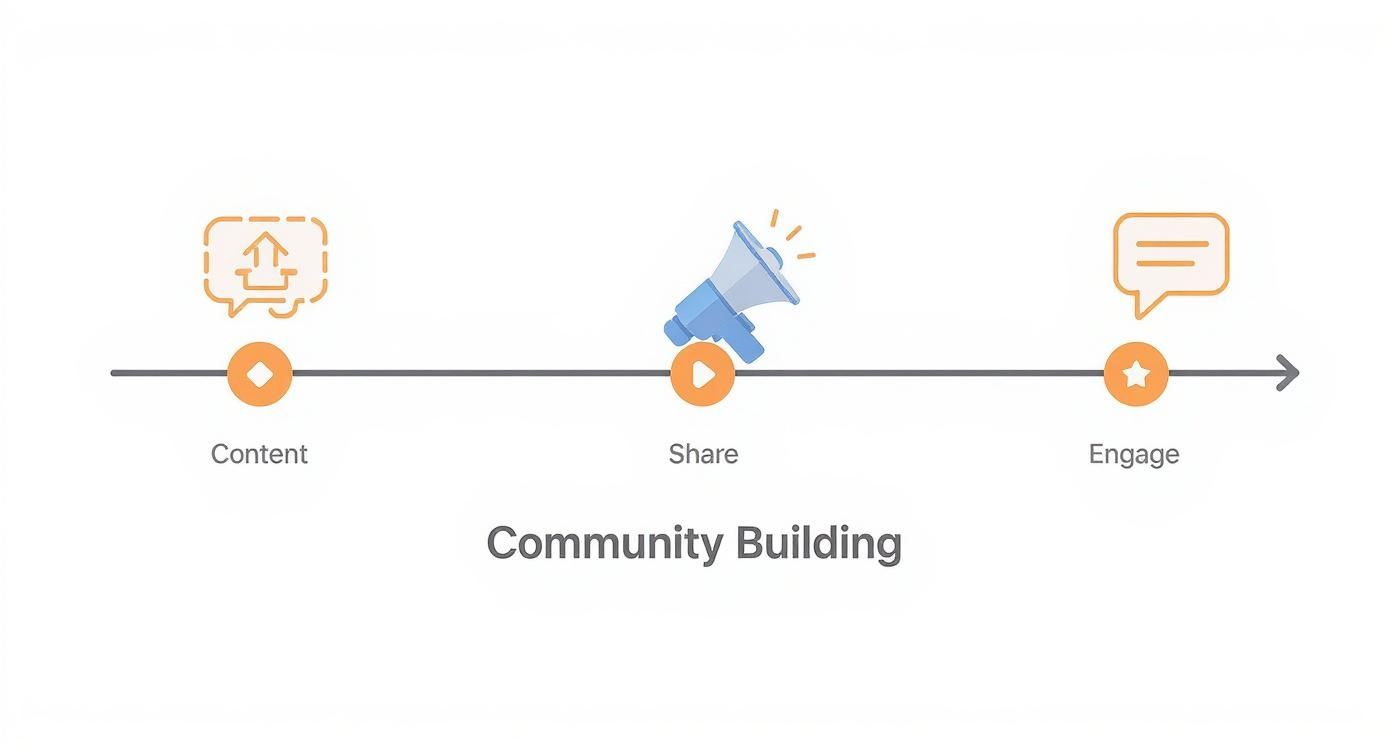 Content

Share

Engage

Community Building