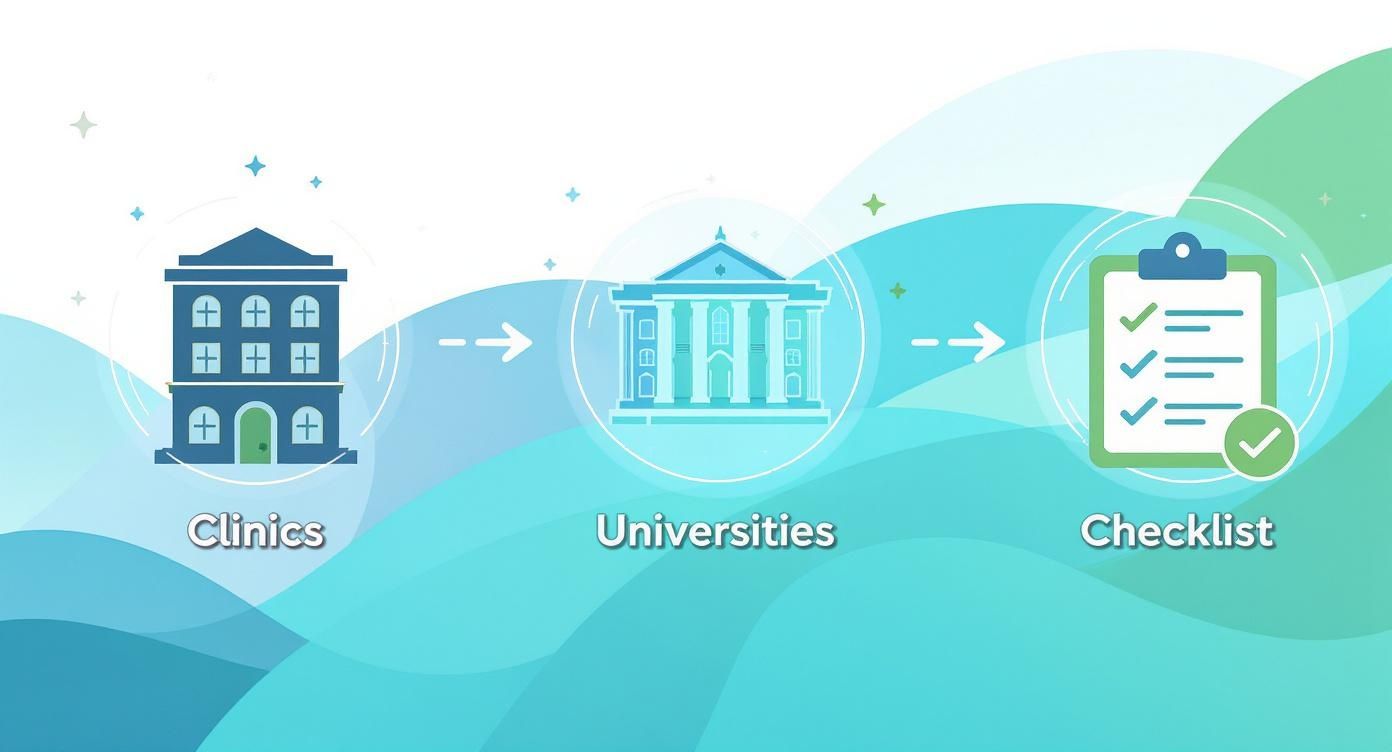 Clinics

Universities

Checklist