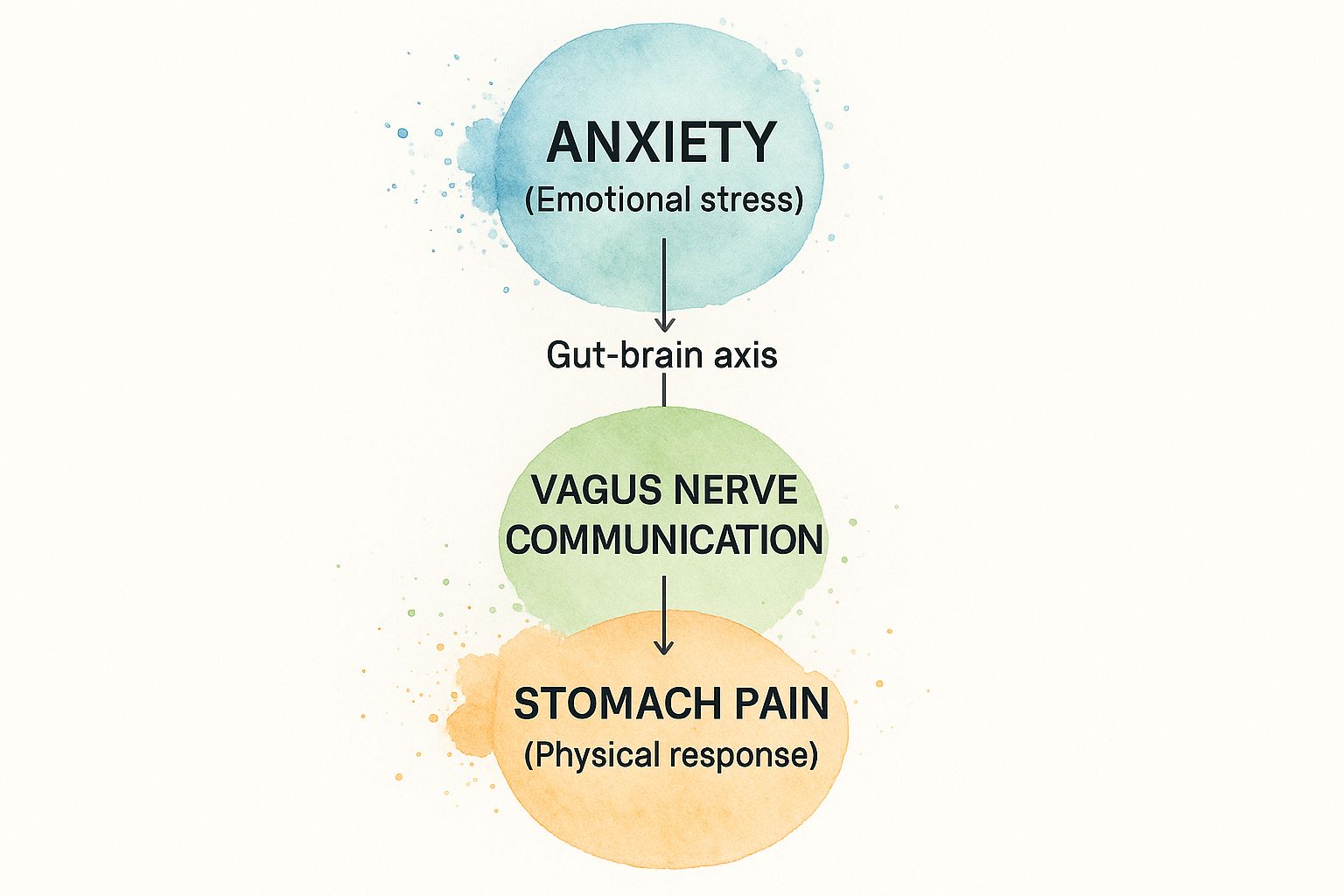 ANXIETY
(Emotional stress)

Gut-brain axis

VAGUS NERVE COMMUNICATION

STOMACH PAIN
(Physical response)