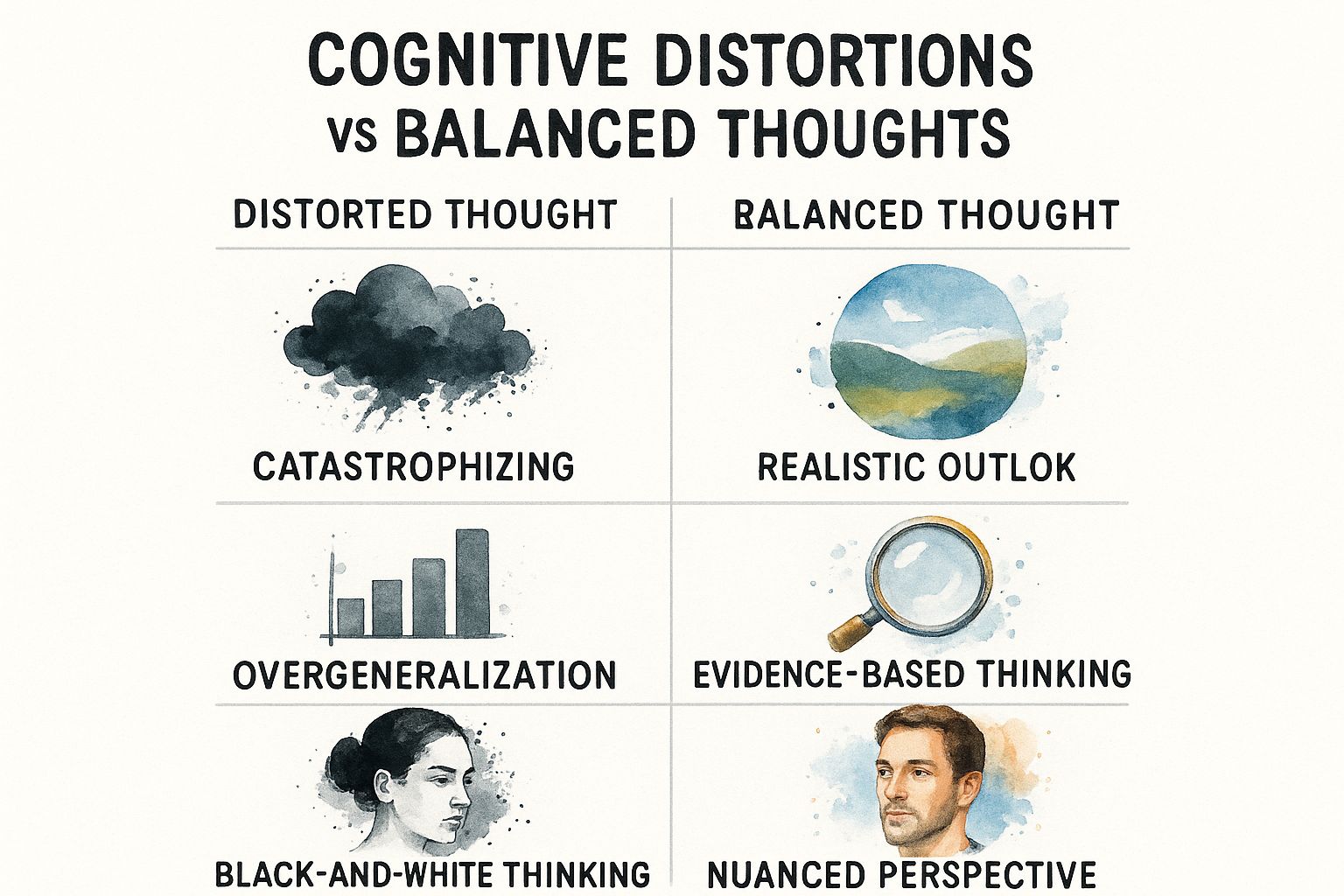 COGNITIVE DISTORTIONS vs BALANCED THOUGHTS

| DISTORTED THOUGHT | BALANCED THOUGHT |
|---|---|
| CATASTROPHIZING | REALISTIC OUTLOK |
| OVERGENERALIZATION | EVIDENCE-BASED THINKING |
| BLACK-AND-WHITE THINKING | NUANCED PERSPECTIVE |