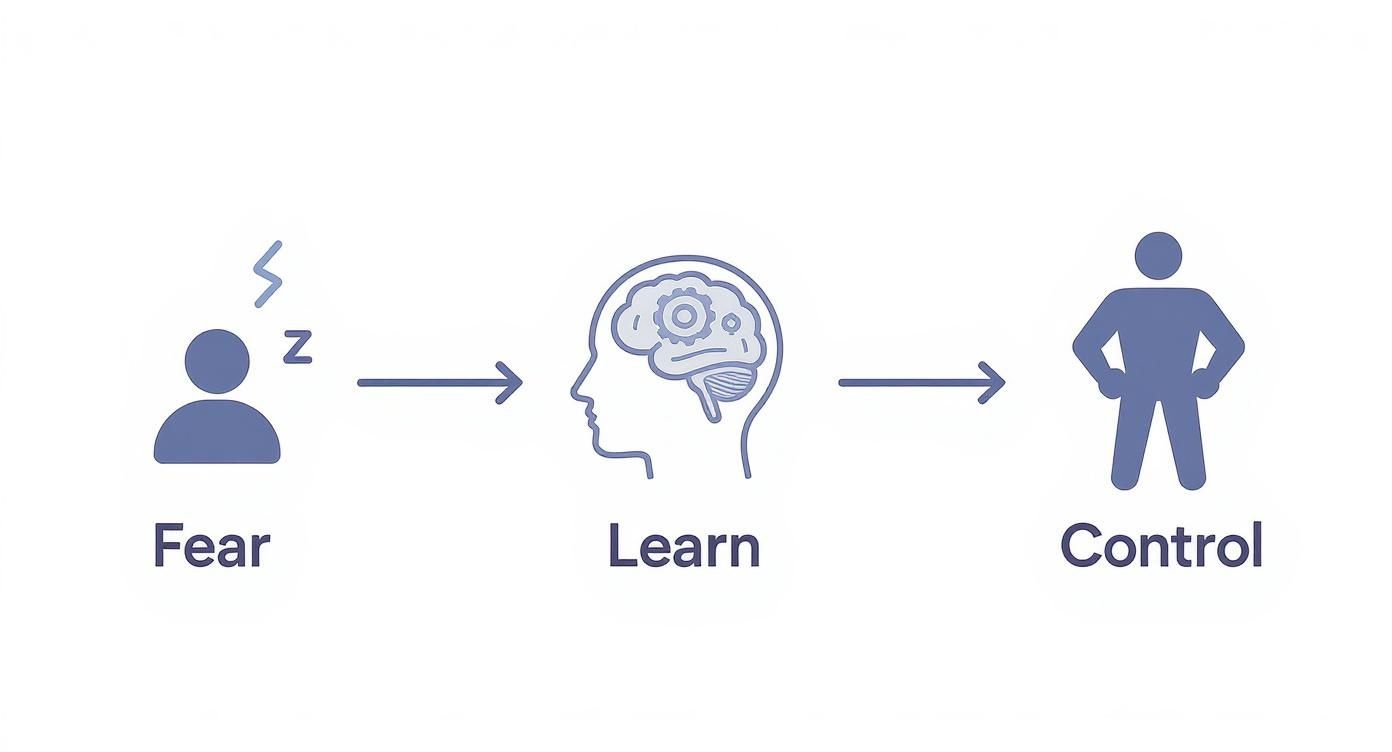 z

Fear

Learn

Control