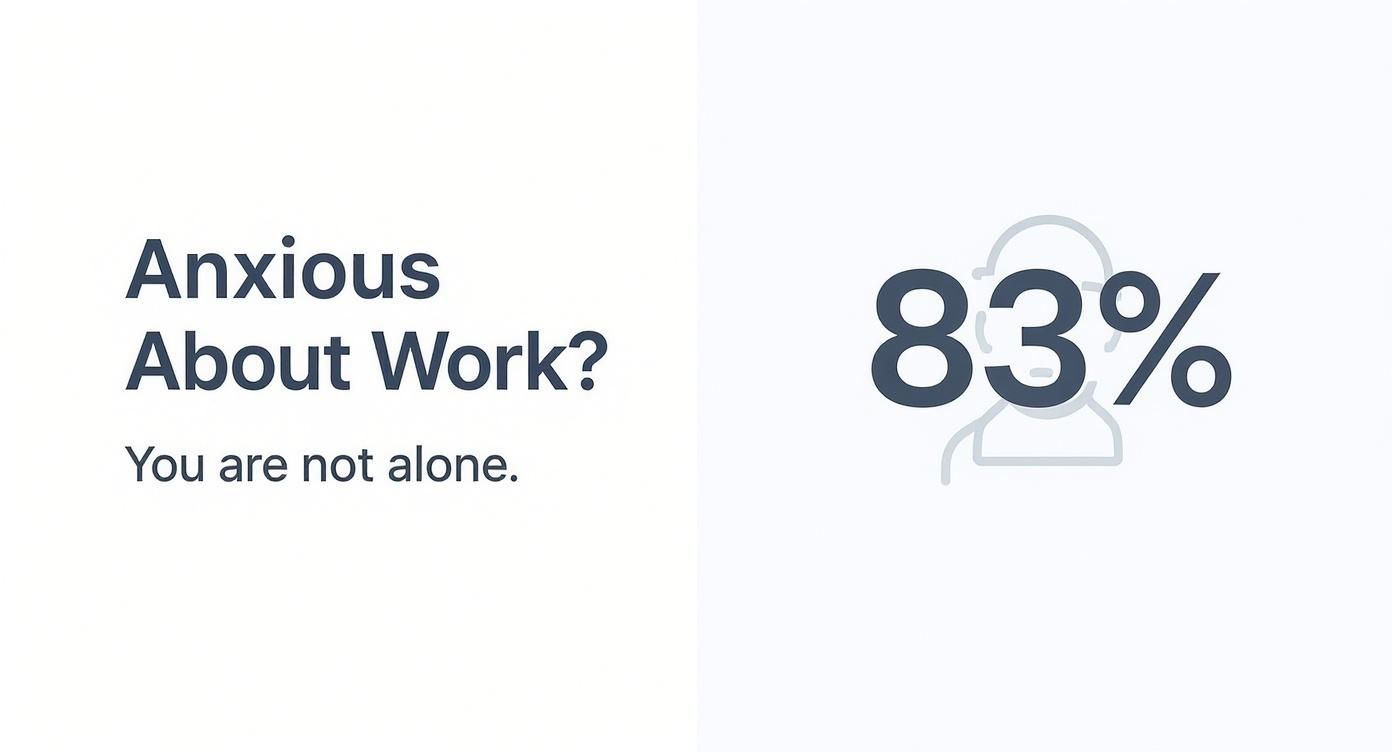 Anxious About Work?

You are not alone.

83%