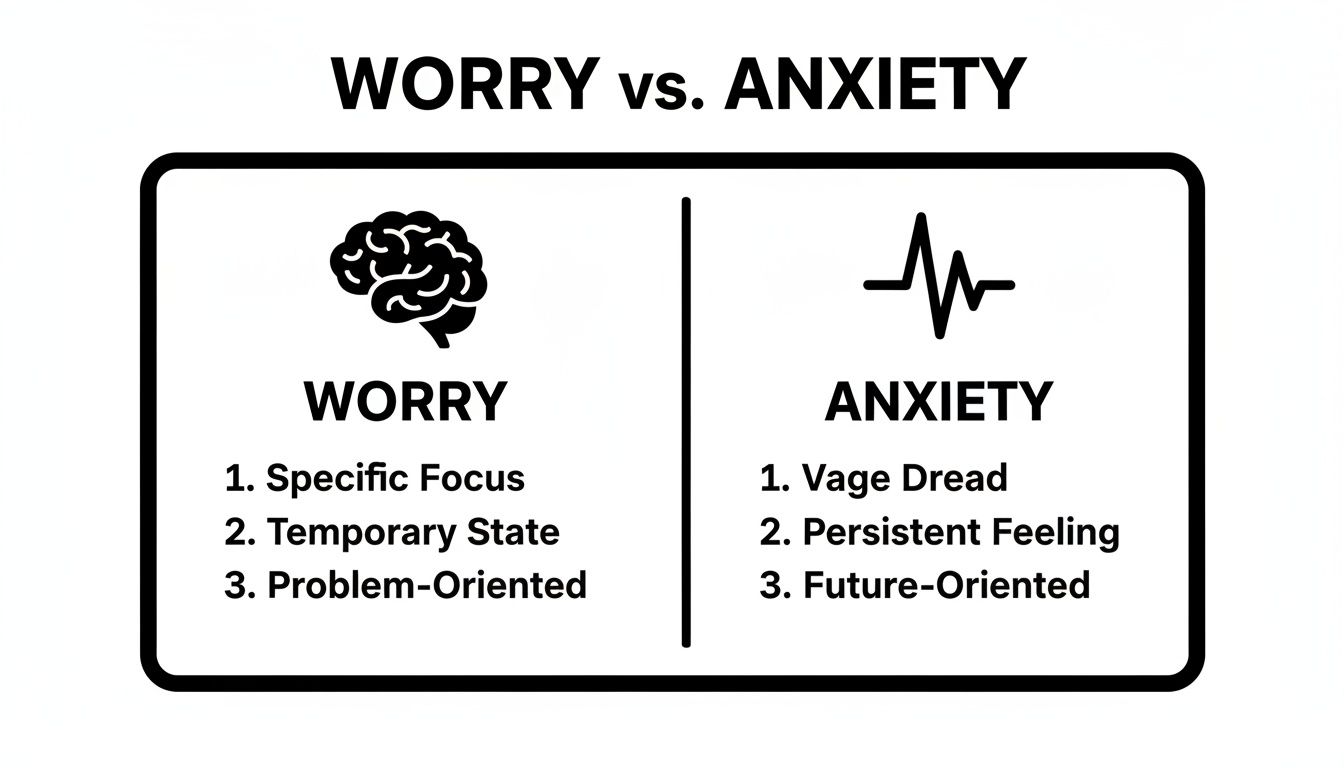 WORRY vs. ANXIETY

WORRY

1. Specific Focus
2. Temporary State
3. Problem-Oriented

ANXIETY

1. Vage Dread
2. Persistent Feeling
3. Future-Oriented