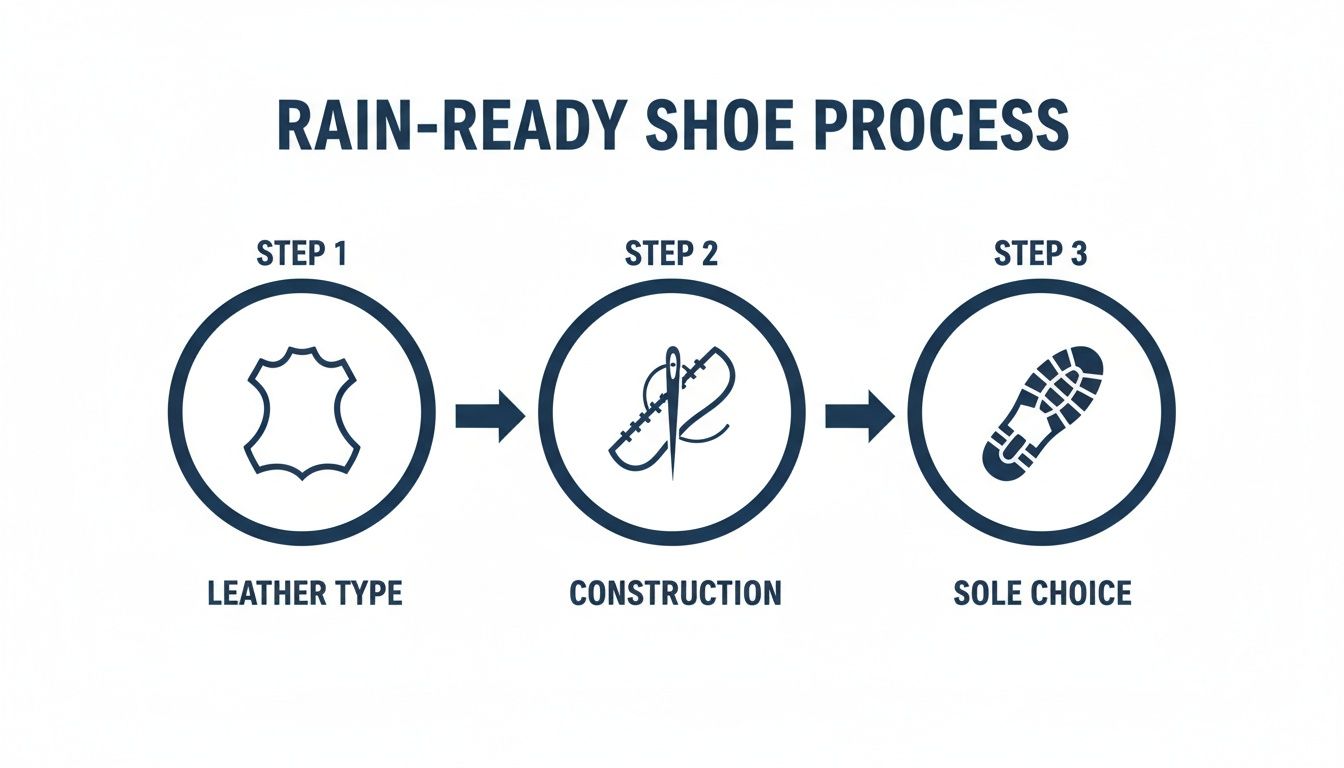 RAIN-READY SHOE PROCESS

STEP 1

LEATHER TYPE

STEP 2

CONSTRUCTION

STEP 3

SOLE CHOICE