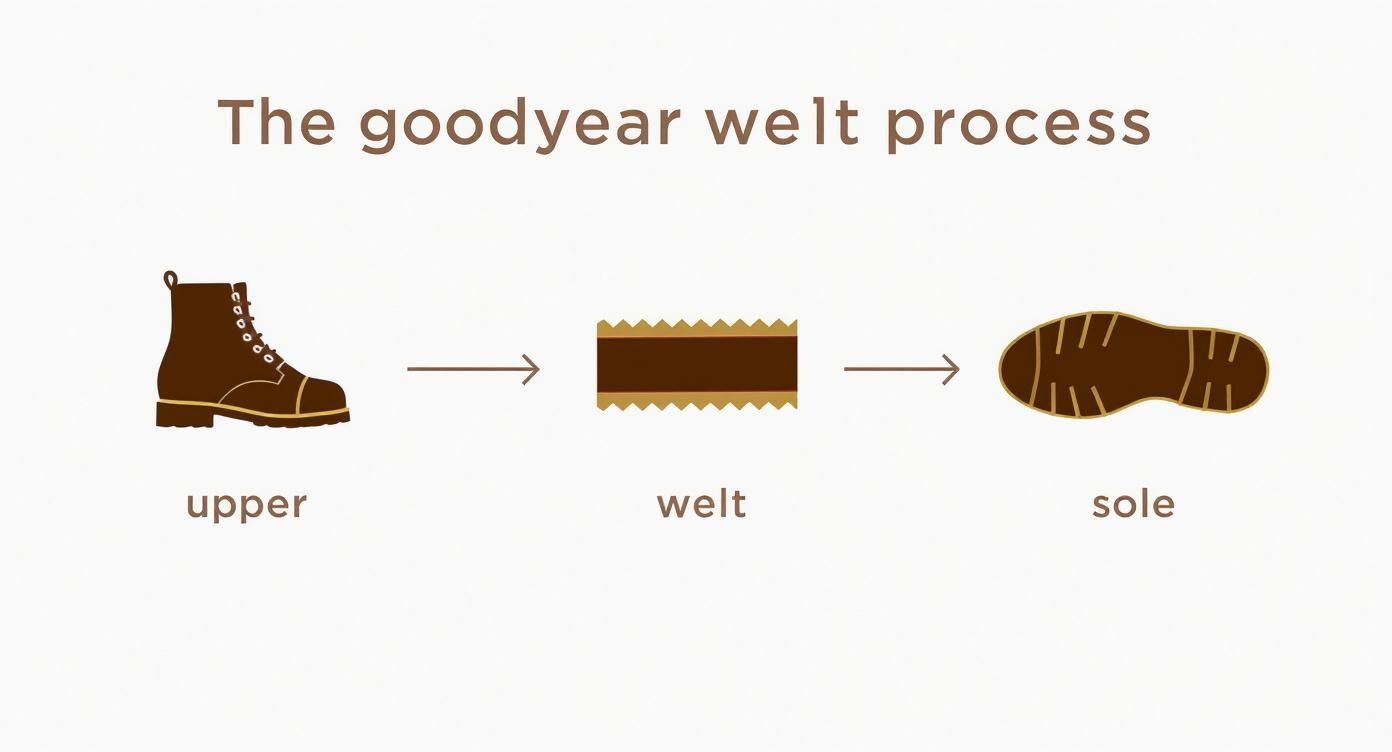 The goodyear welt process

upper

welt

sole