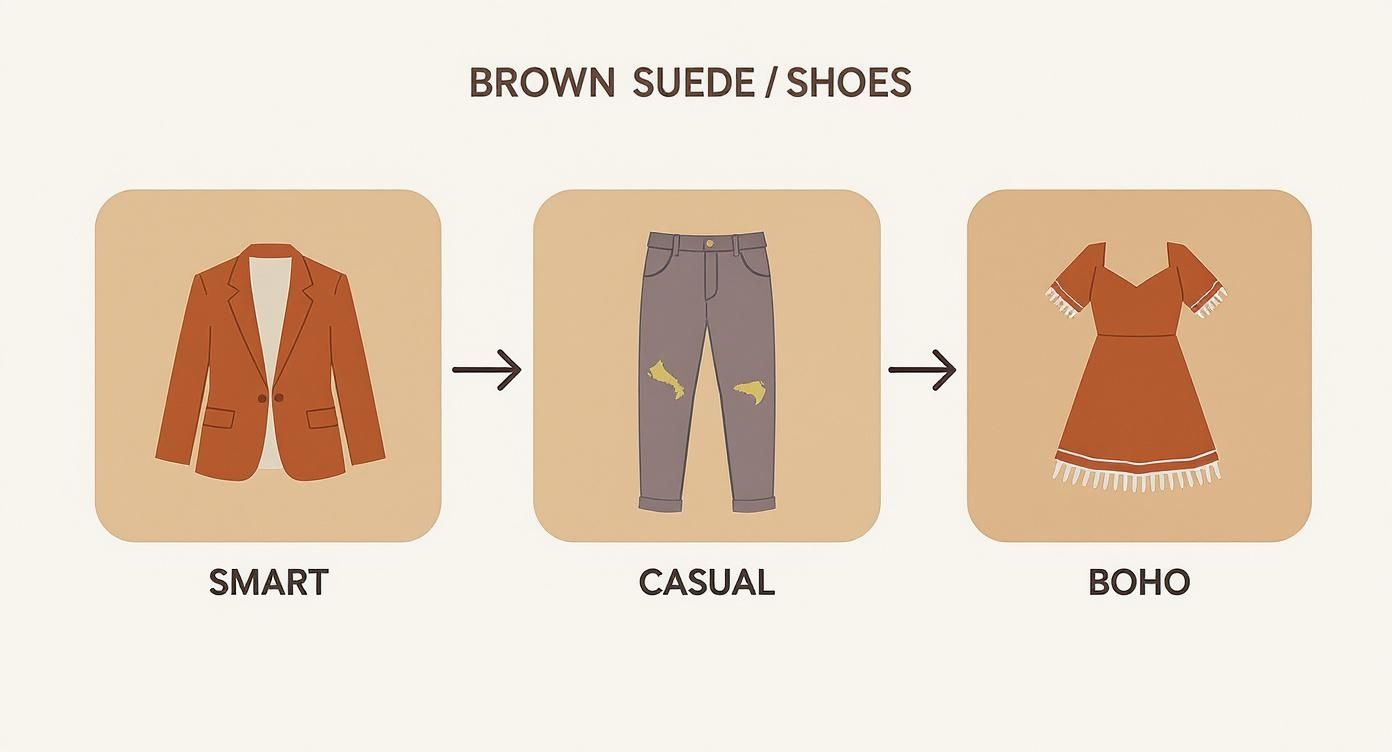 BROWN SUEDE / SHOES

SMART

CASUAL

BOHO