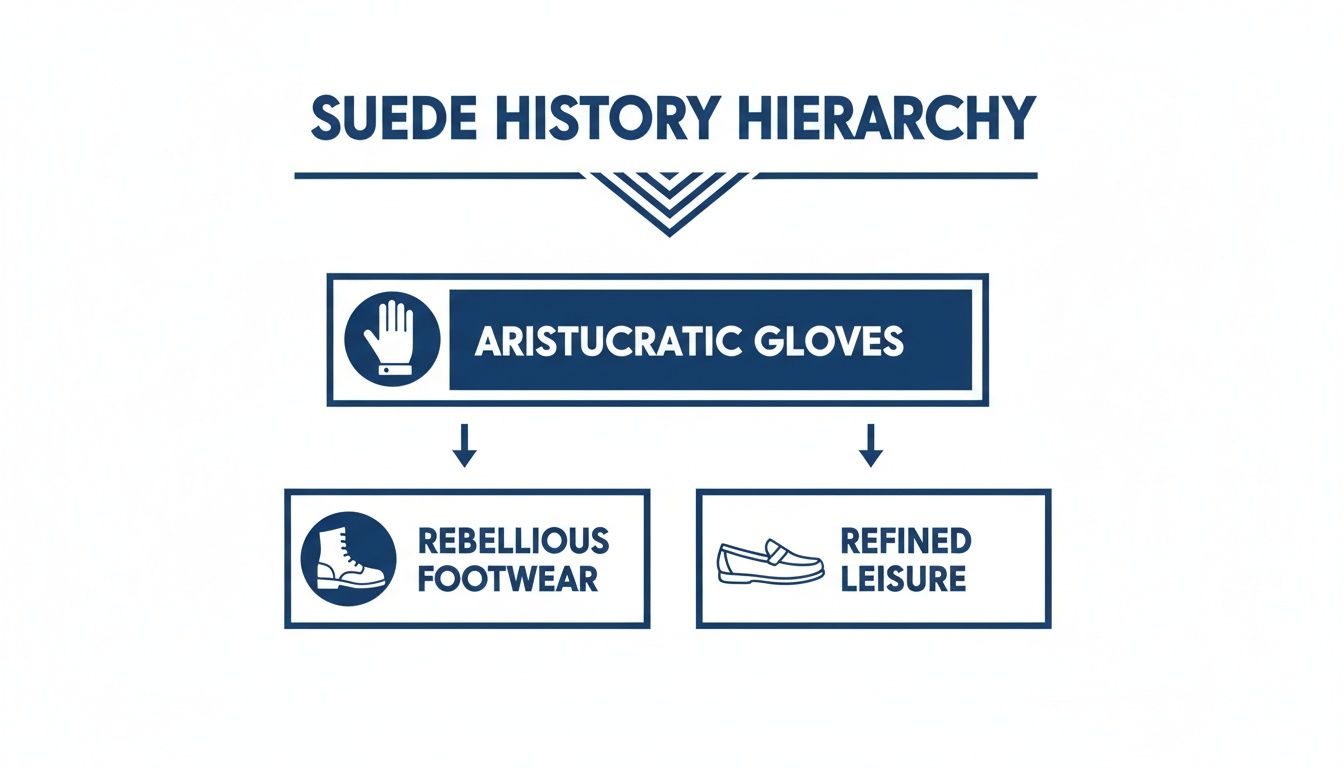 SUEDE HISTORY HIERARCHY

ARISTUCRATIC GLOVES

REBELLIOUS FOOTWEAR

REFINED LEISURE