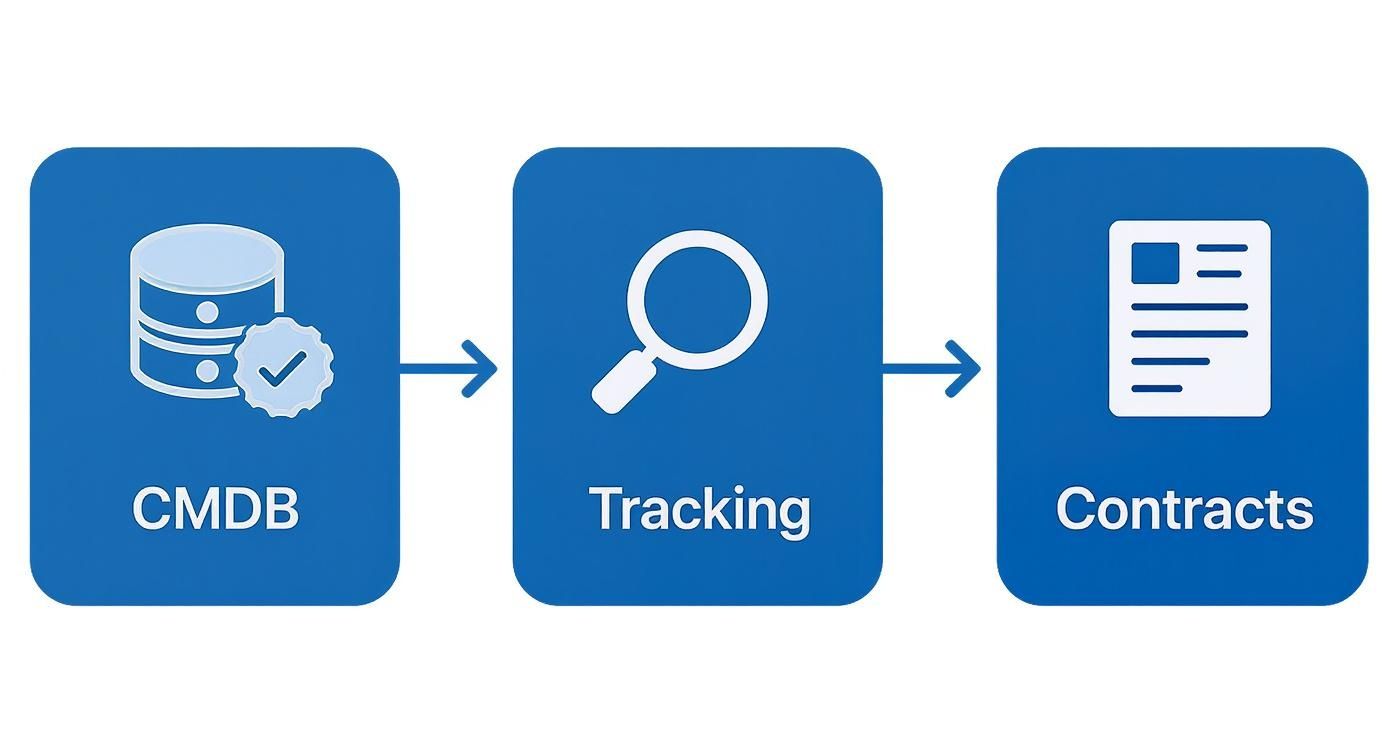 CMDB

Tracking

Contracts