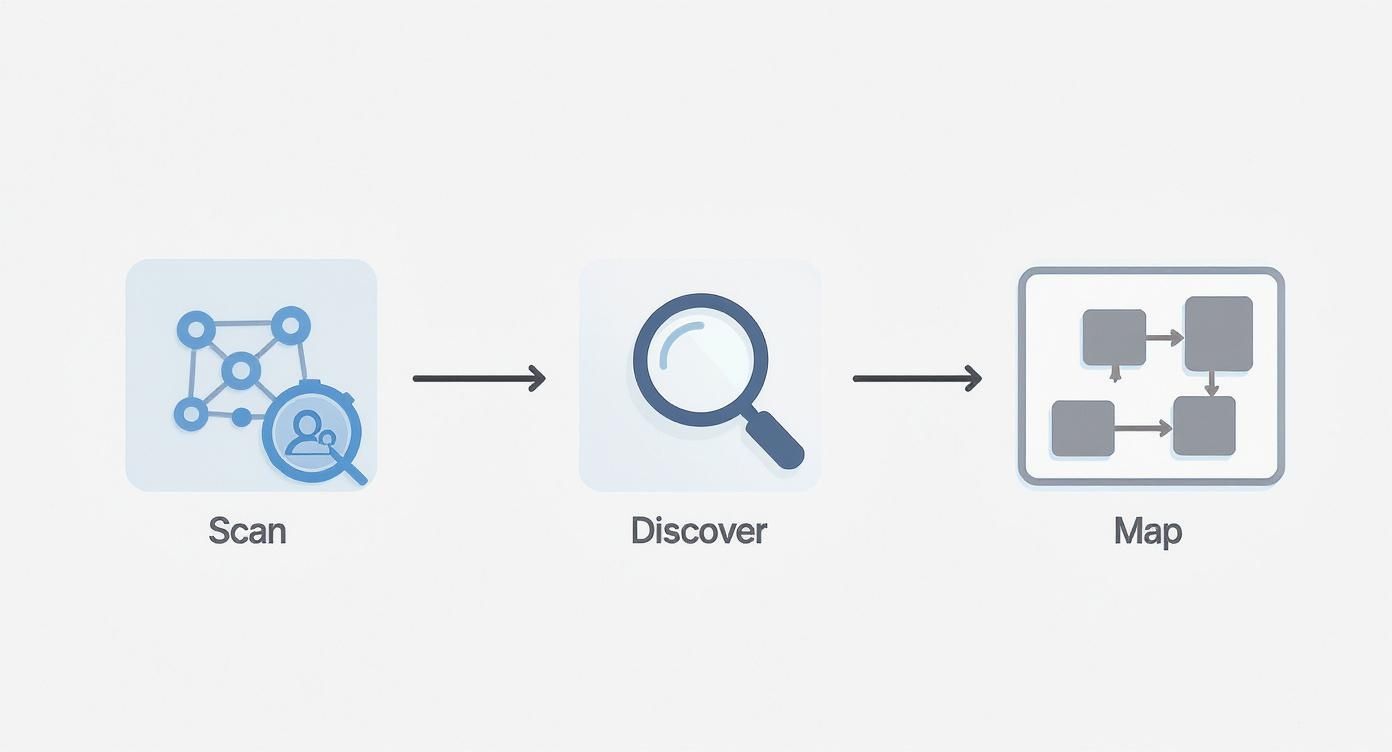 Scan

Discover

Map