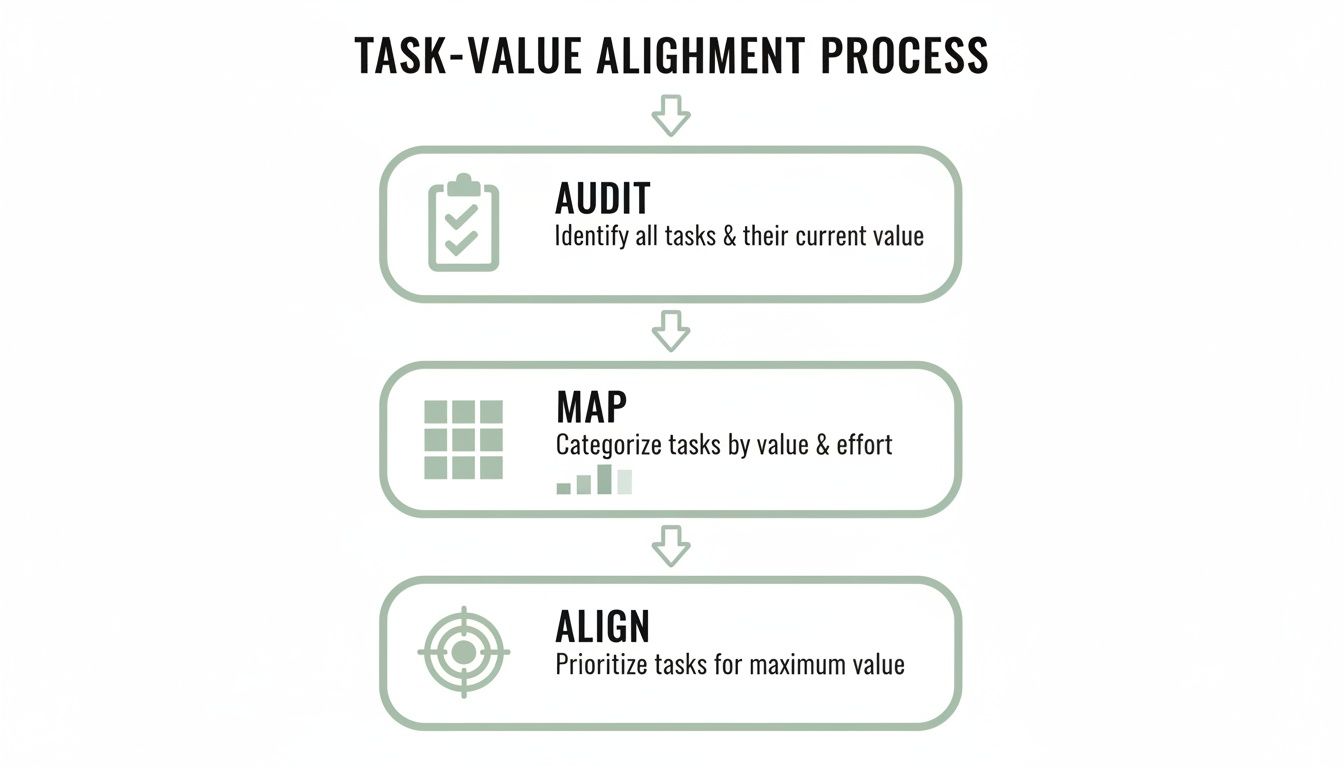 TASK-VALUE ALIGHMENT PROCESS

AUDIT
Identify all tasks & their current value

MAP
Categorize tasks by value & effort

ALIGN
Prioritize tasks for maximum value