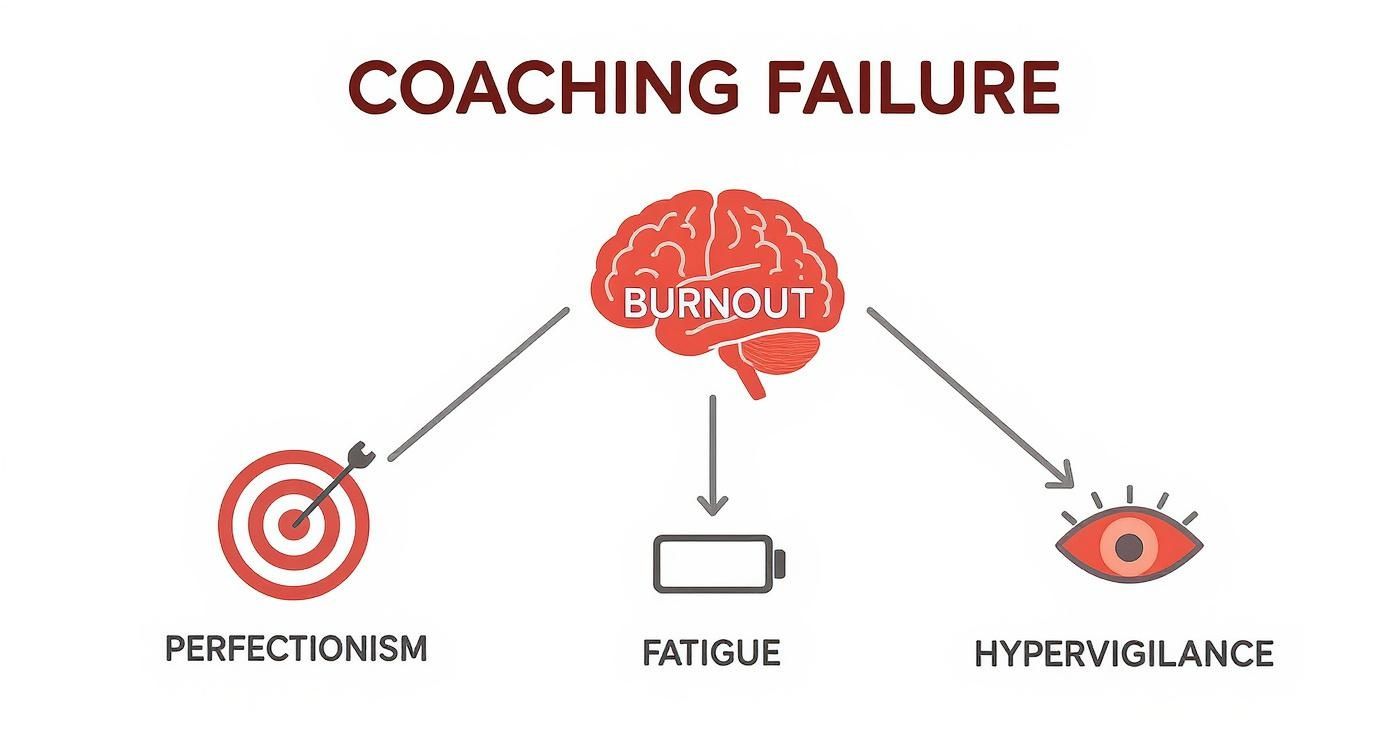 COACHING FAILURE

BURNOUT

PERFECTIONISM

FATIGUE

HYPERVIGILANCE