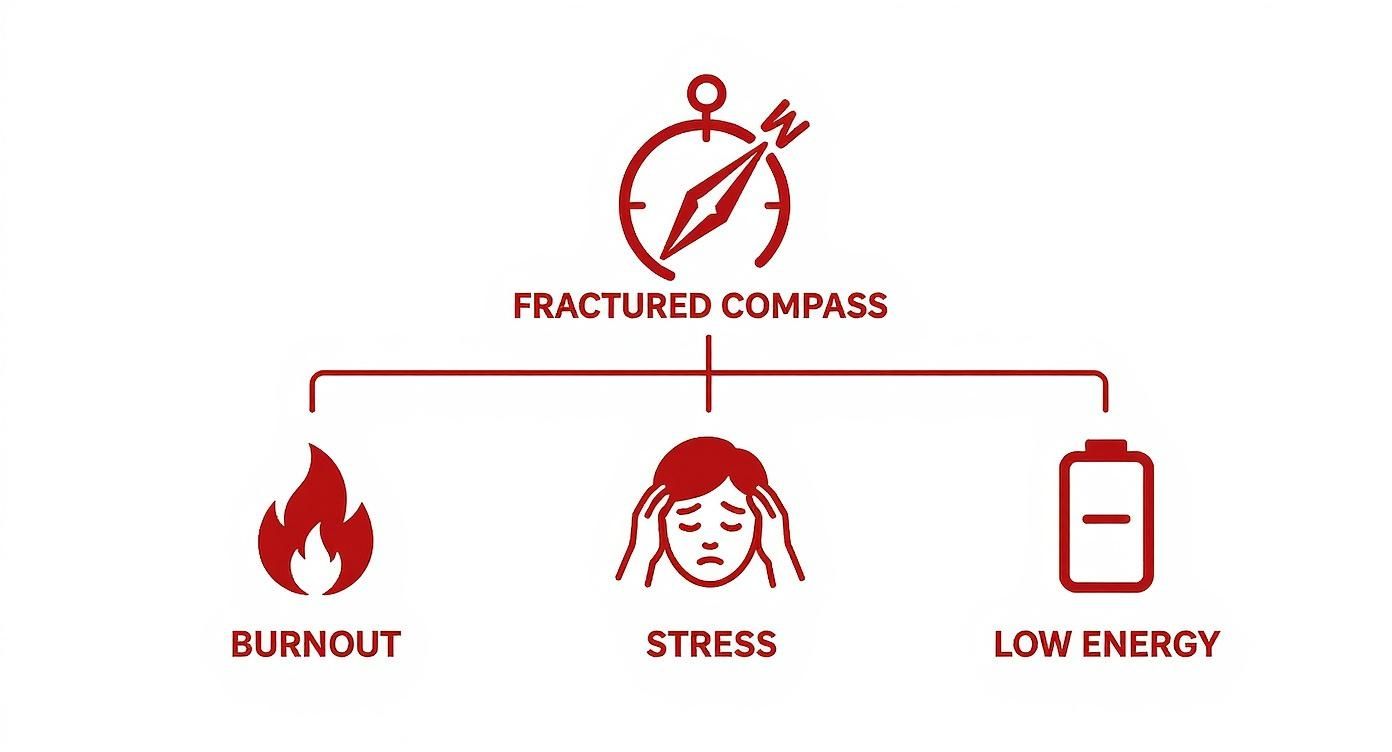 W

FRACTURED COMPASS

BURNOUT

STRESS

LOW ENERGY