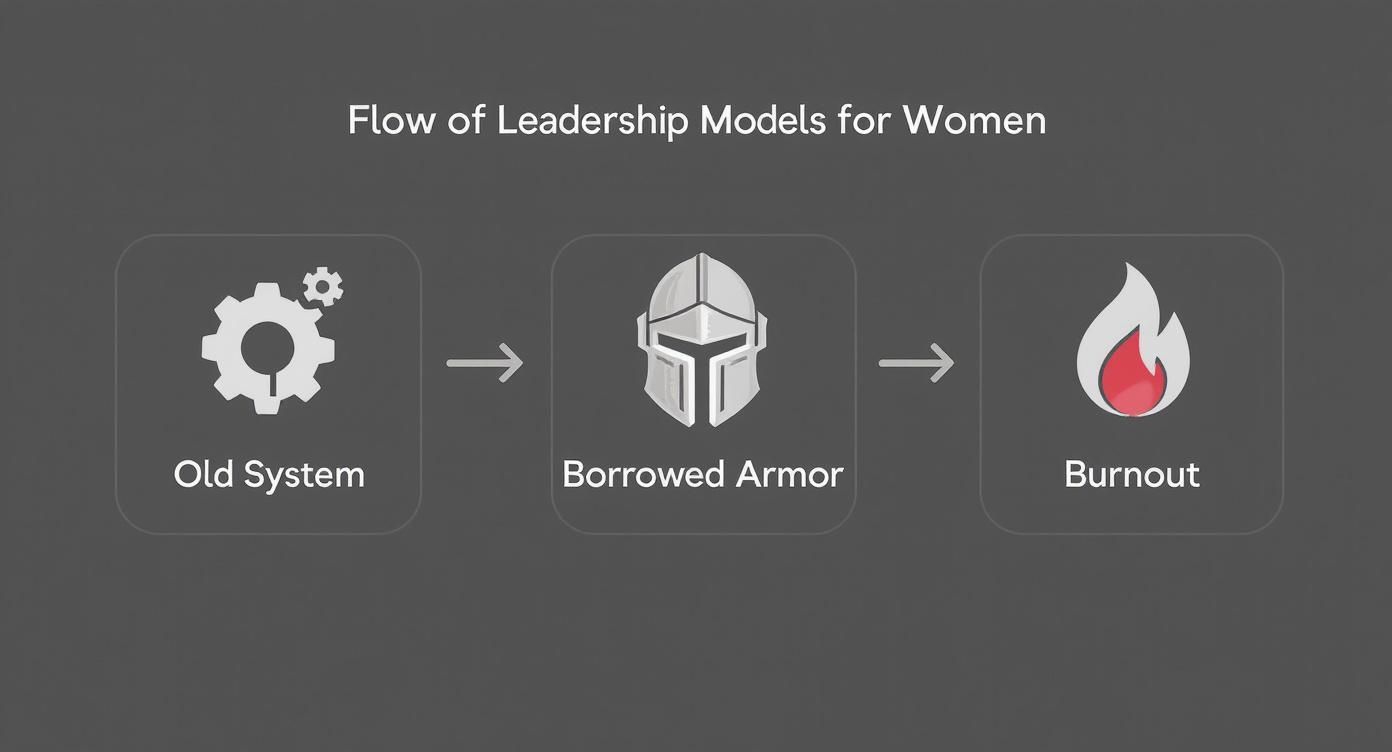 Flow of Leadership Models for Women

Old System

Borrowed Armor

Burnout