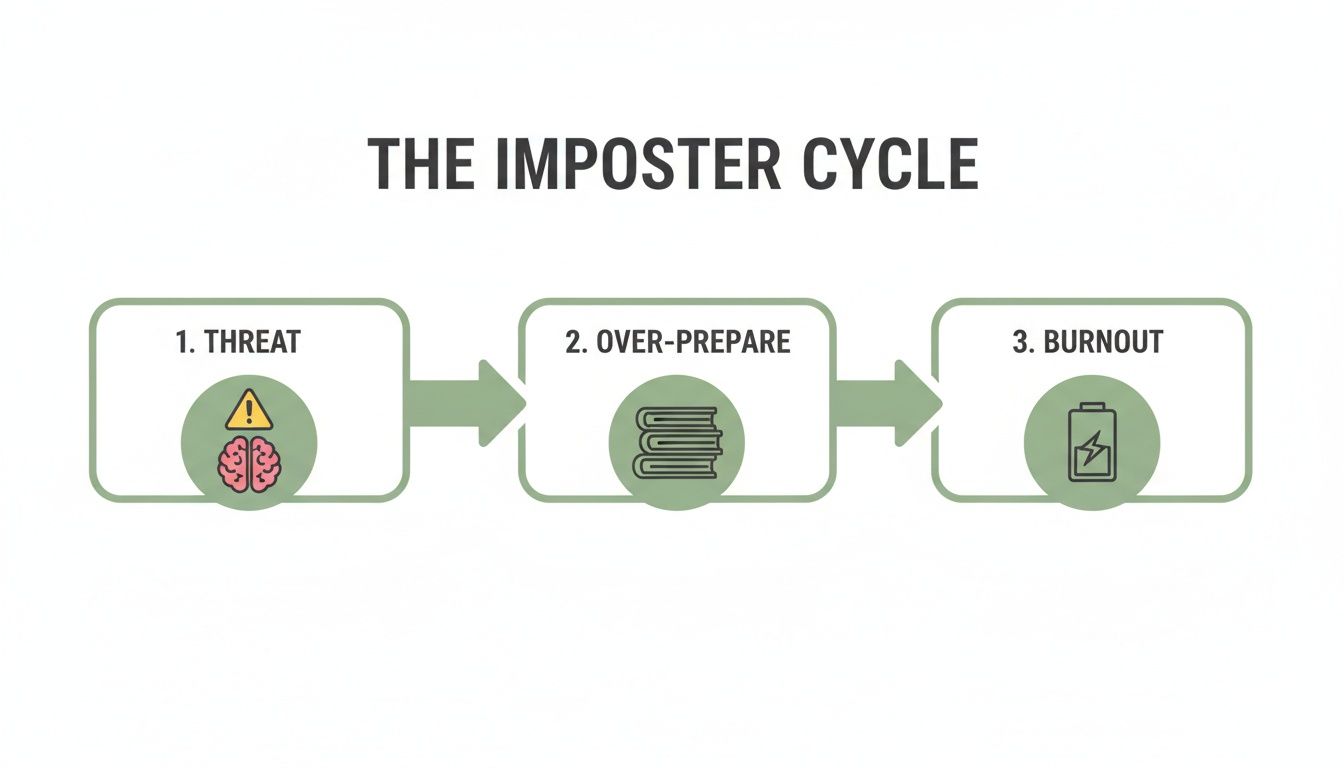 THE IMPOSTER CYCLE

1. THREAT

2. OVER-PREPARE

3. BURNOUT