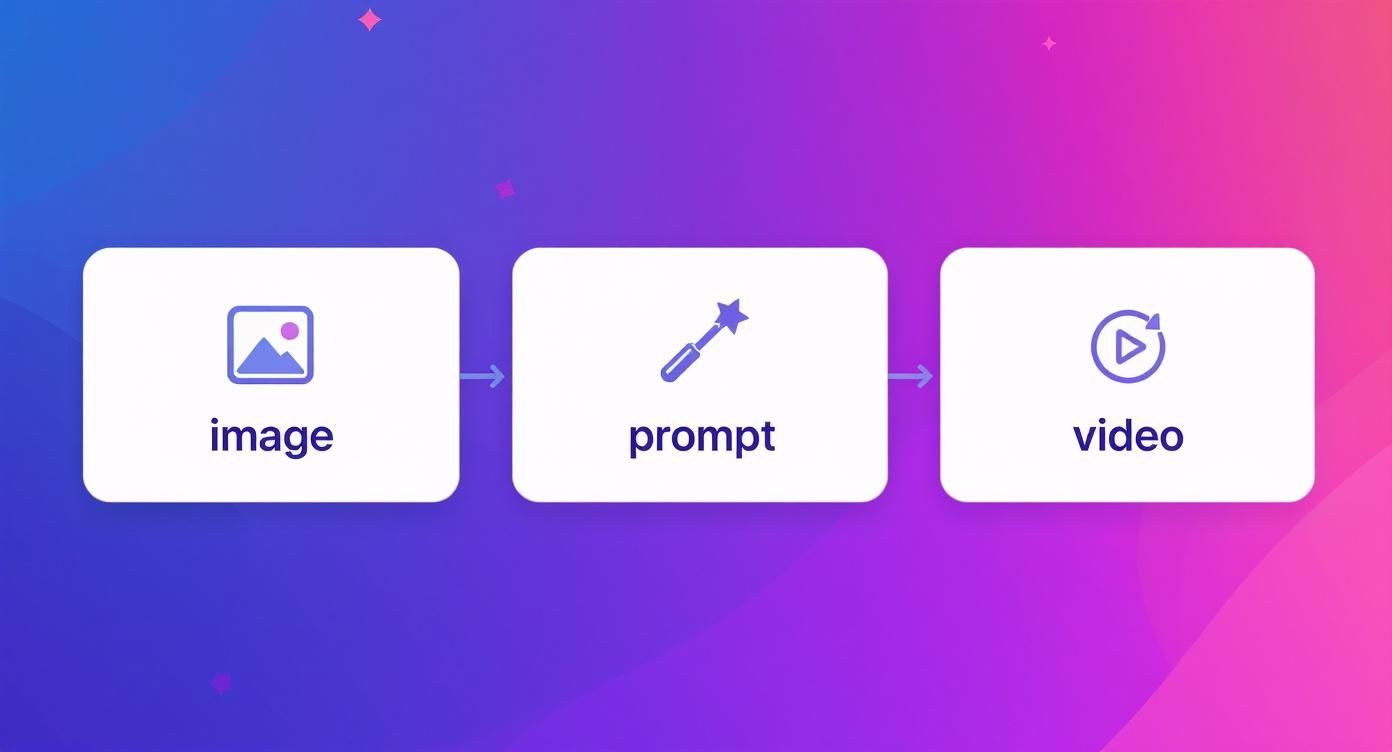 image

prompt

video