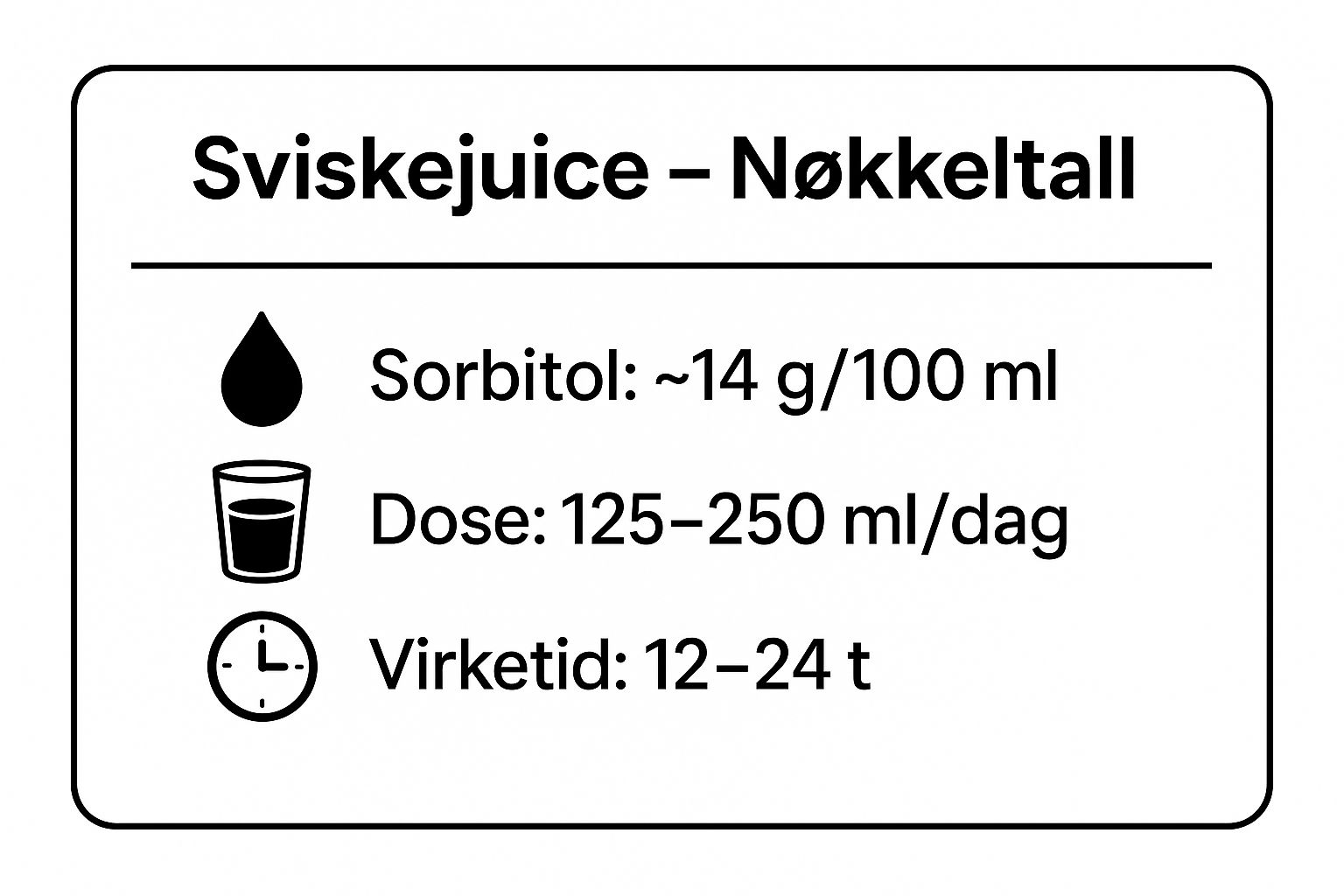 Sviskejuice – Nøkkeltall

Sorbitol: ~14 g/100 ml

Dose: 125–250 ml/dag

Virketid: 12–24 t