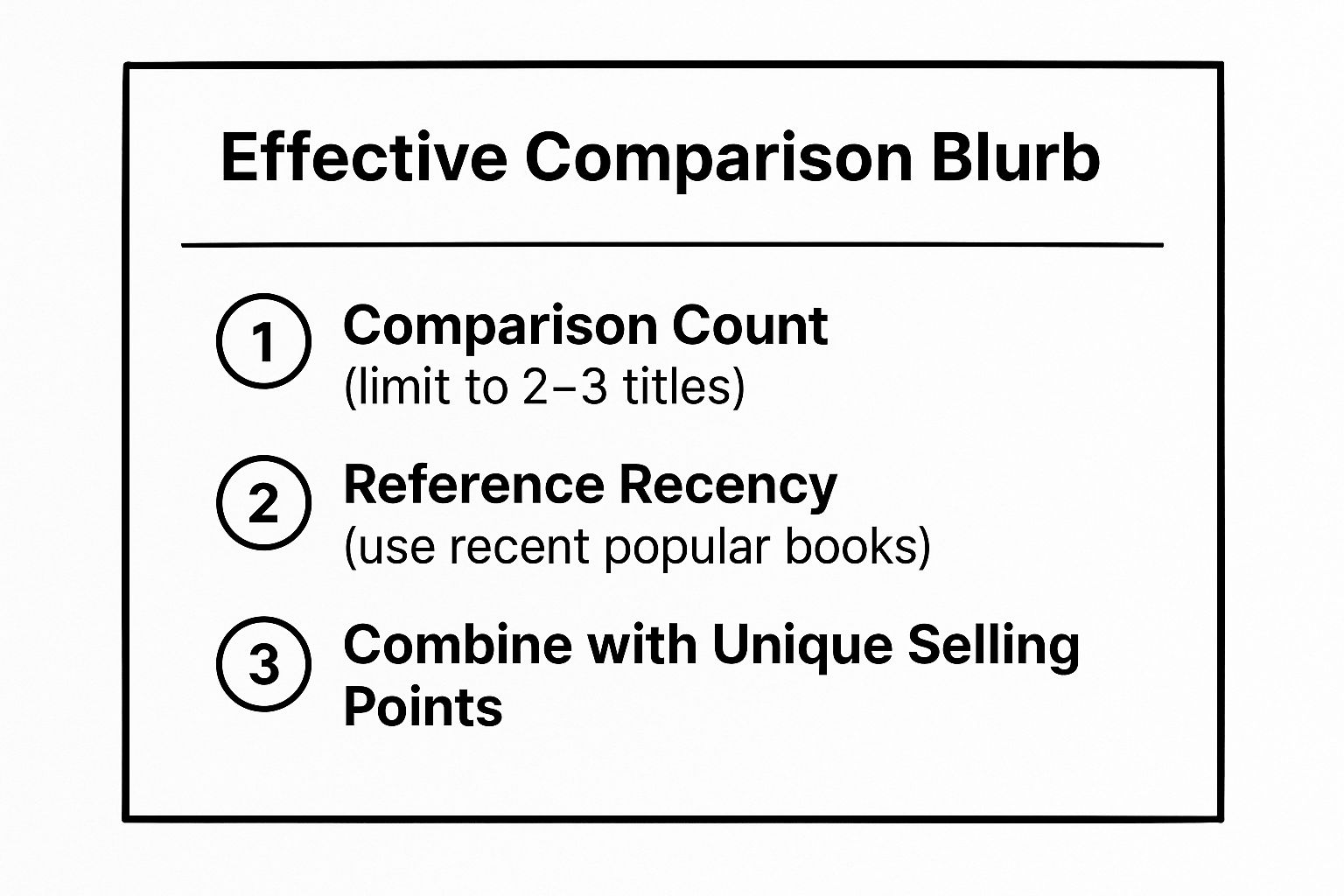 Effective Comparison Blurb

1 Comparison Count
(limit to 2–3 titles)

2 Reference Recency
(use recent popular books)

3 Combine with Unique Selling Points