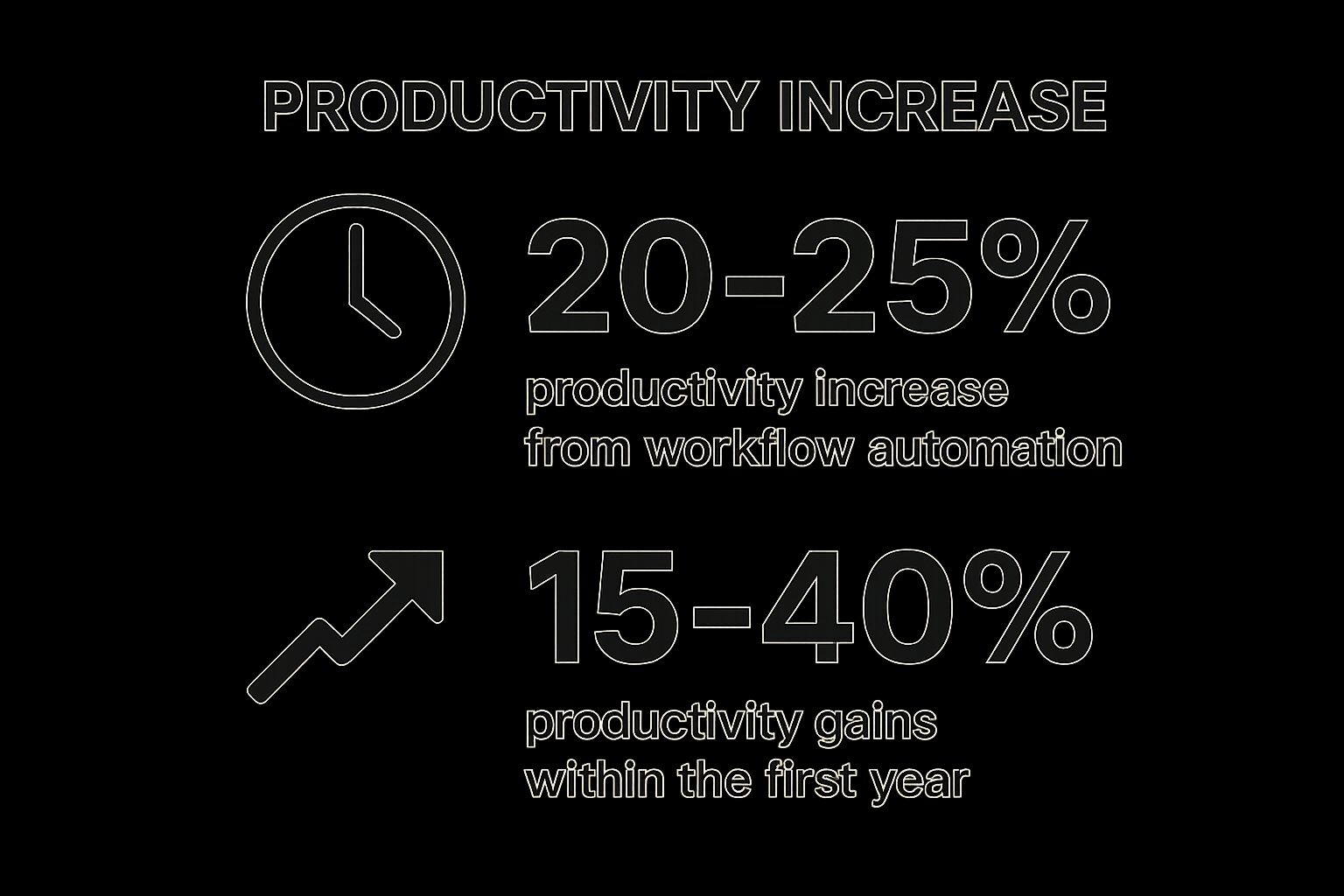 PRODUCTIVITY INCREASE

20-25%

productivity increase from workflow automation

15-40%

productivity gains within the first year