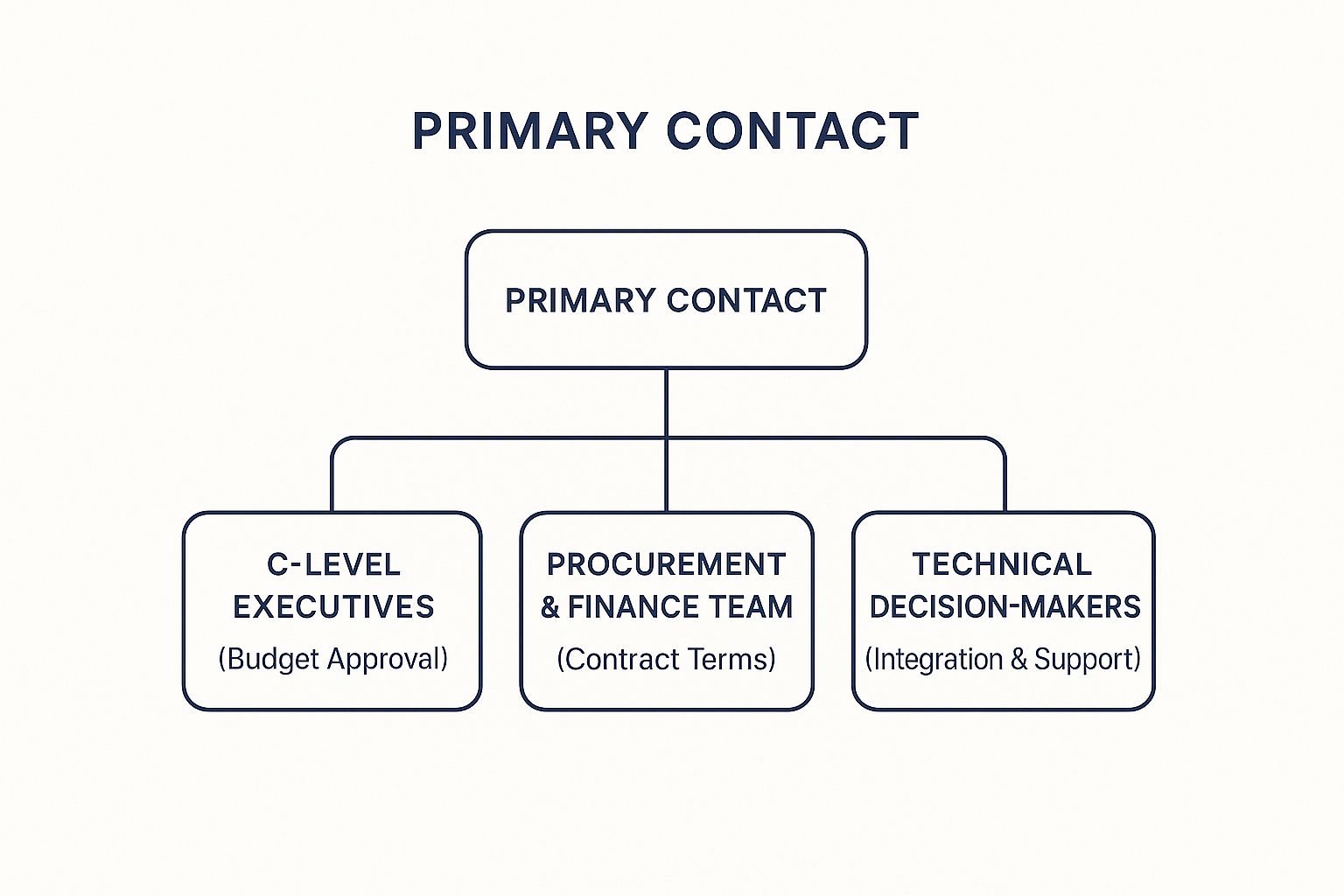 PRIMARY CONTACT

PRIMARY CONTACT

C-LEVEL EXECUTIVES
(Budget Approval)

PROCUREMENT & FINANCE TEAM
(Contract Terms)

TECHNICAL DECISION-MAKERS
(Integration & Support)