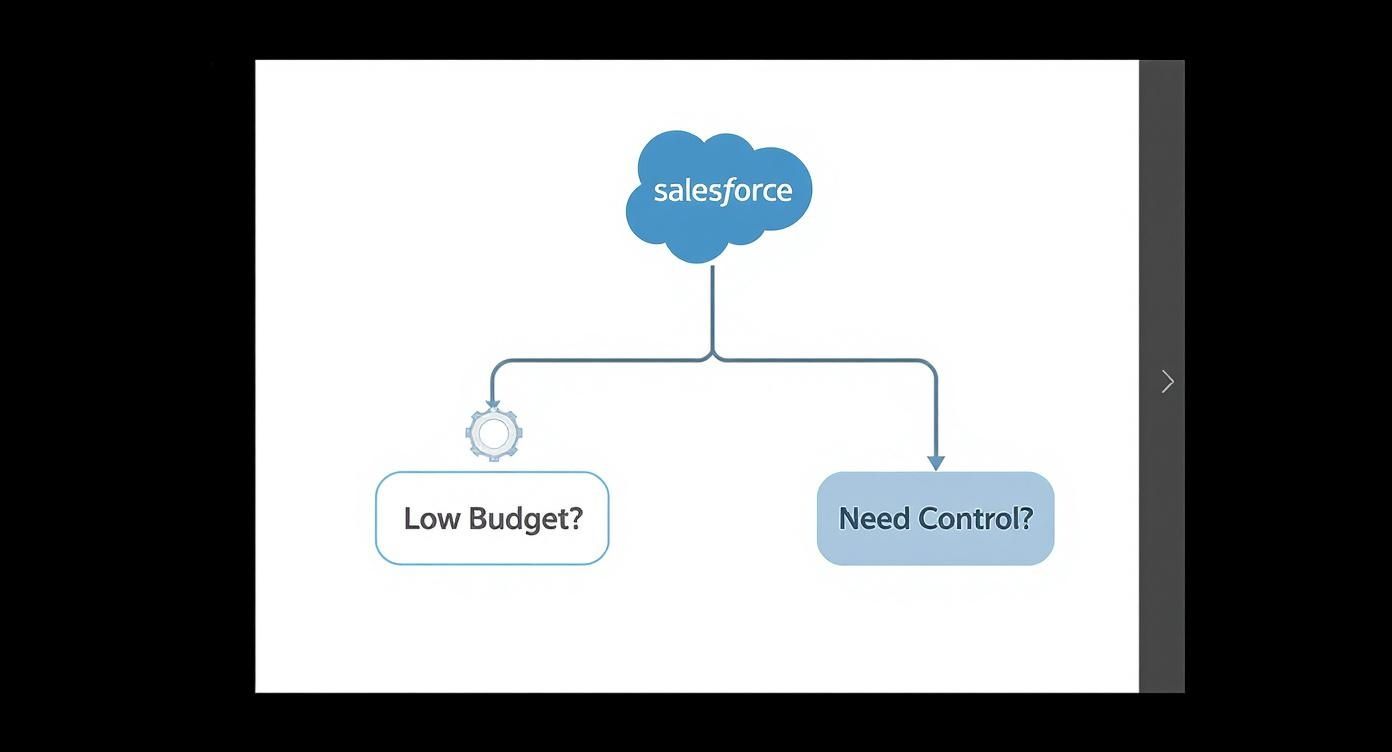 salesforce

Low Budget?

Need Control?