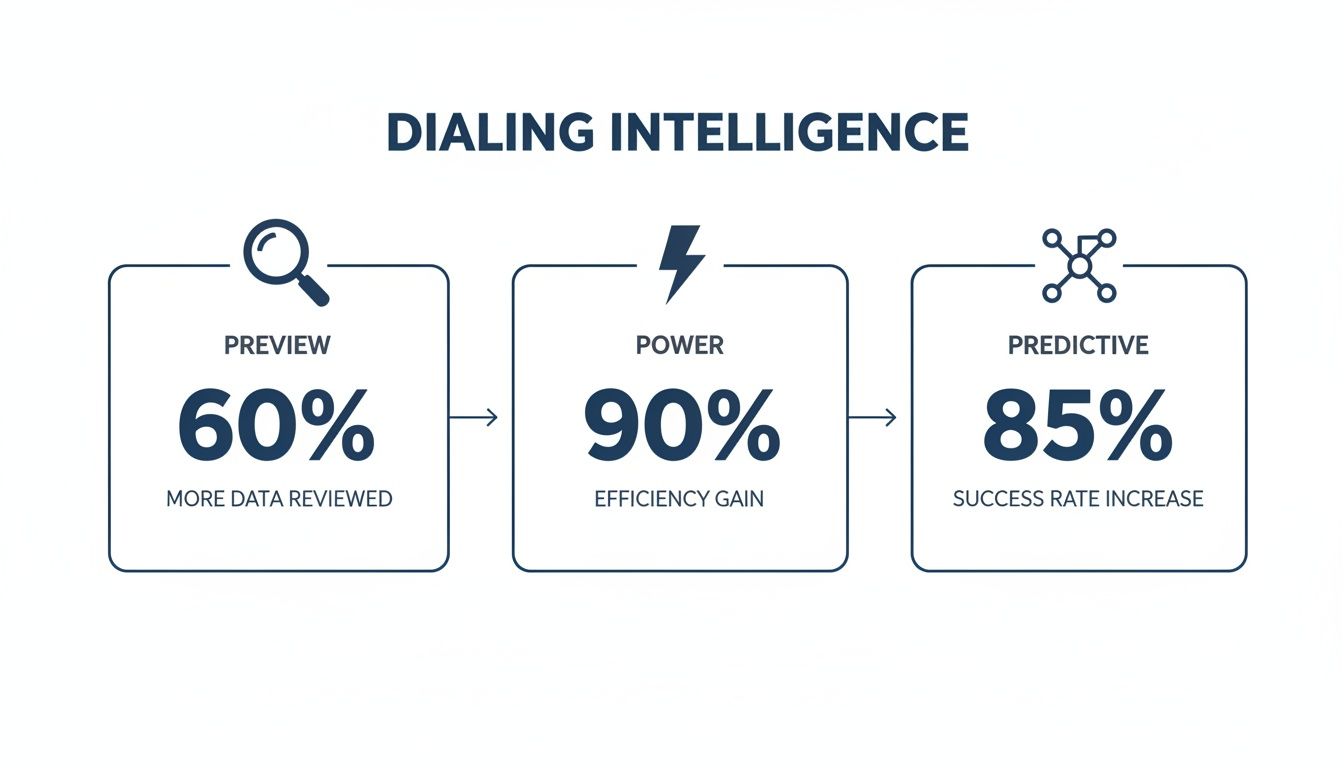 DIALING INTELLIGENCE

PREVIEW
60%
MORE DATA REVIEWED

POWER
90%
EFFICIENCY GAIN

PREDICTIVE
85%
SUCCESS RATE INCREASE