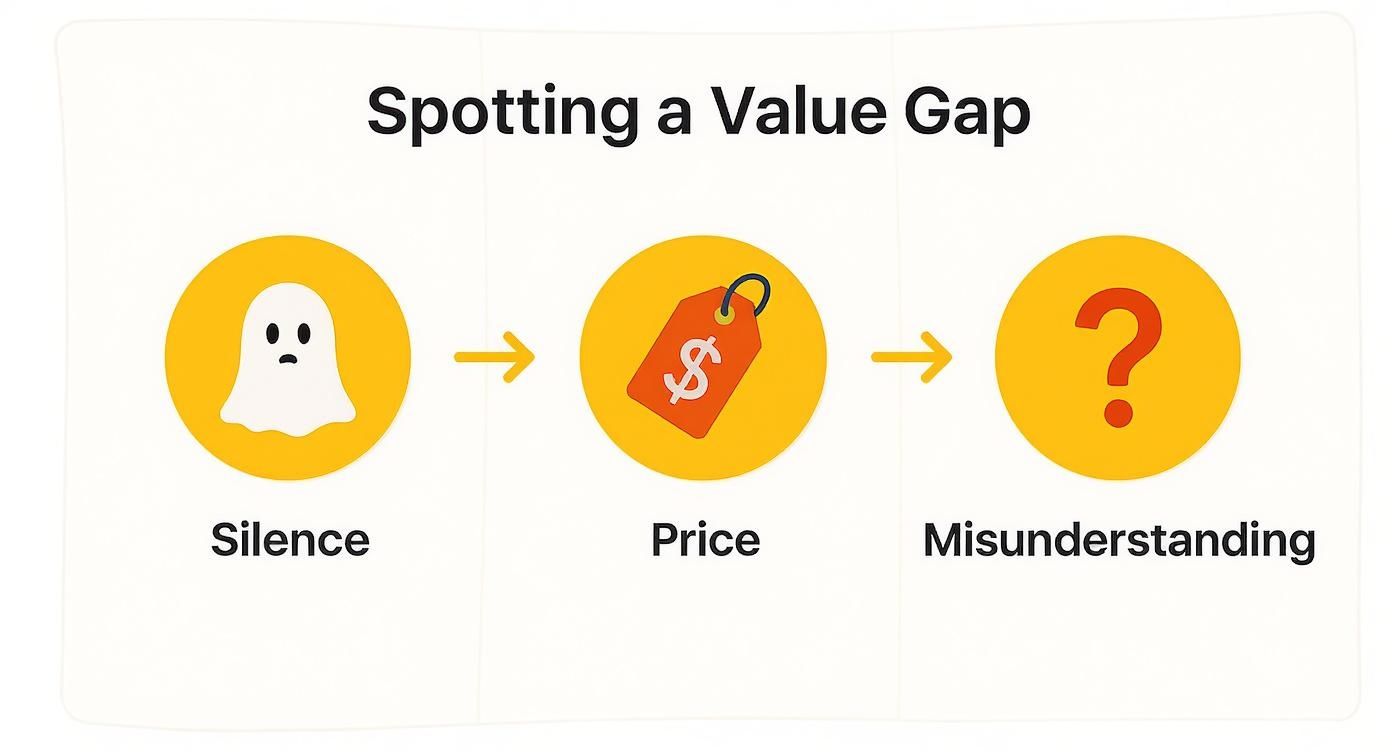 Spotting a Value Gap

$

?

Silence

Price

Misunderstanding