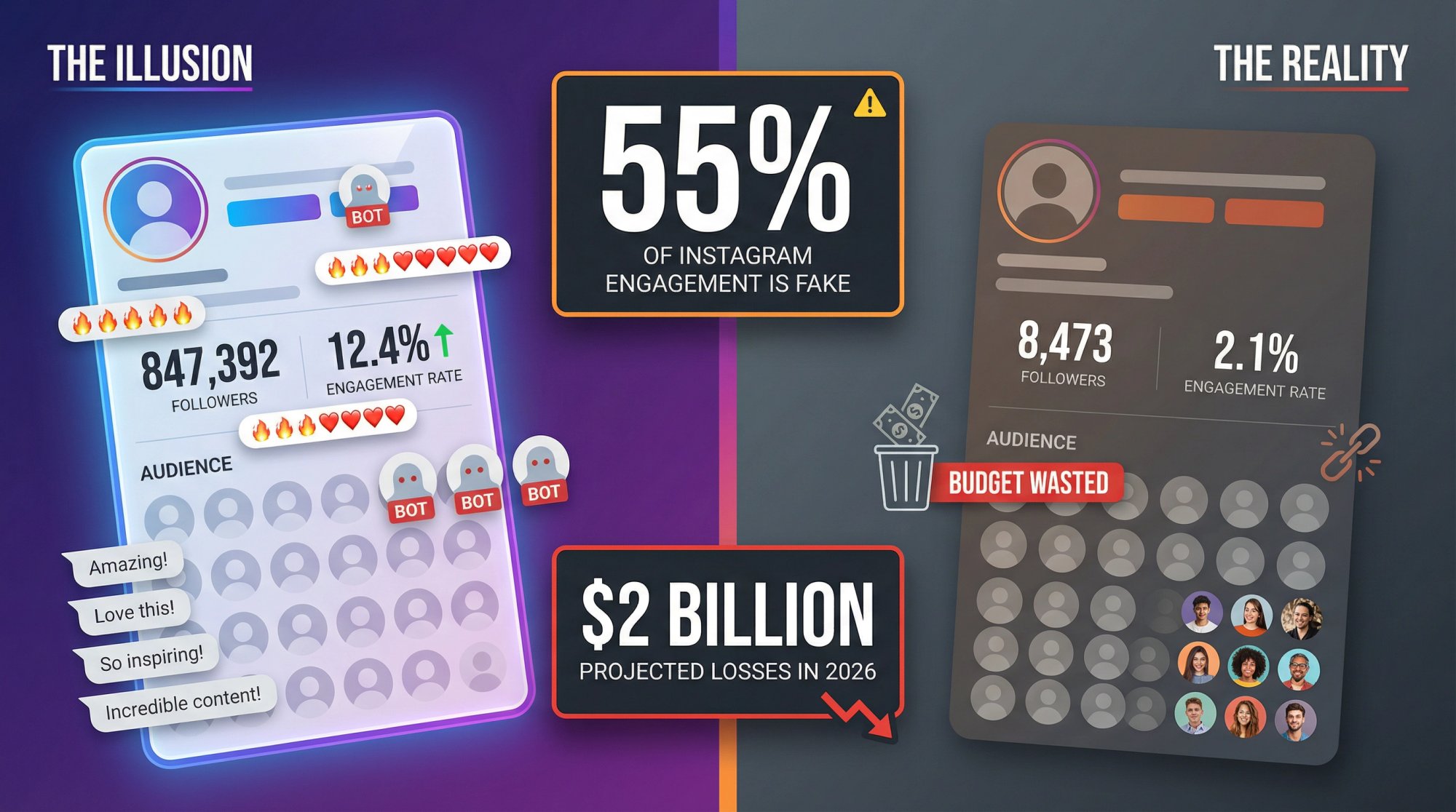 THE ILLUSION

BOT

🔥🔥🔥❤️❤️❤️❤️❤️

🔥🔥🔥🔥🔥

847,392
FOLLOWERS

12.4%
ENGAGEMENT RATE

🔥🔥🔥❤️❤️❤️❤️

AUDIENCE

BOT BOT BOT

Amazing!

Love this!

So inspiring!

Incredible content!

55%
OF INSTAGRAM ENGAGEMENT IS FAKE

$2 BILLION
PROJECTED LOSSES IN 2026

THE REALITY

8,473
FOLLOWERS

2.1%
ENGAGEMENT RATE

AUDIENCE

BUDGET WASTED