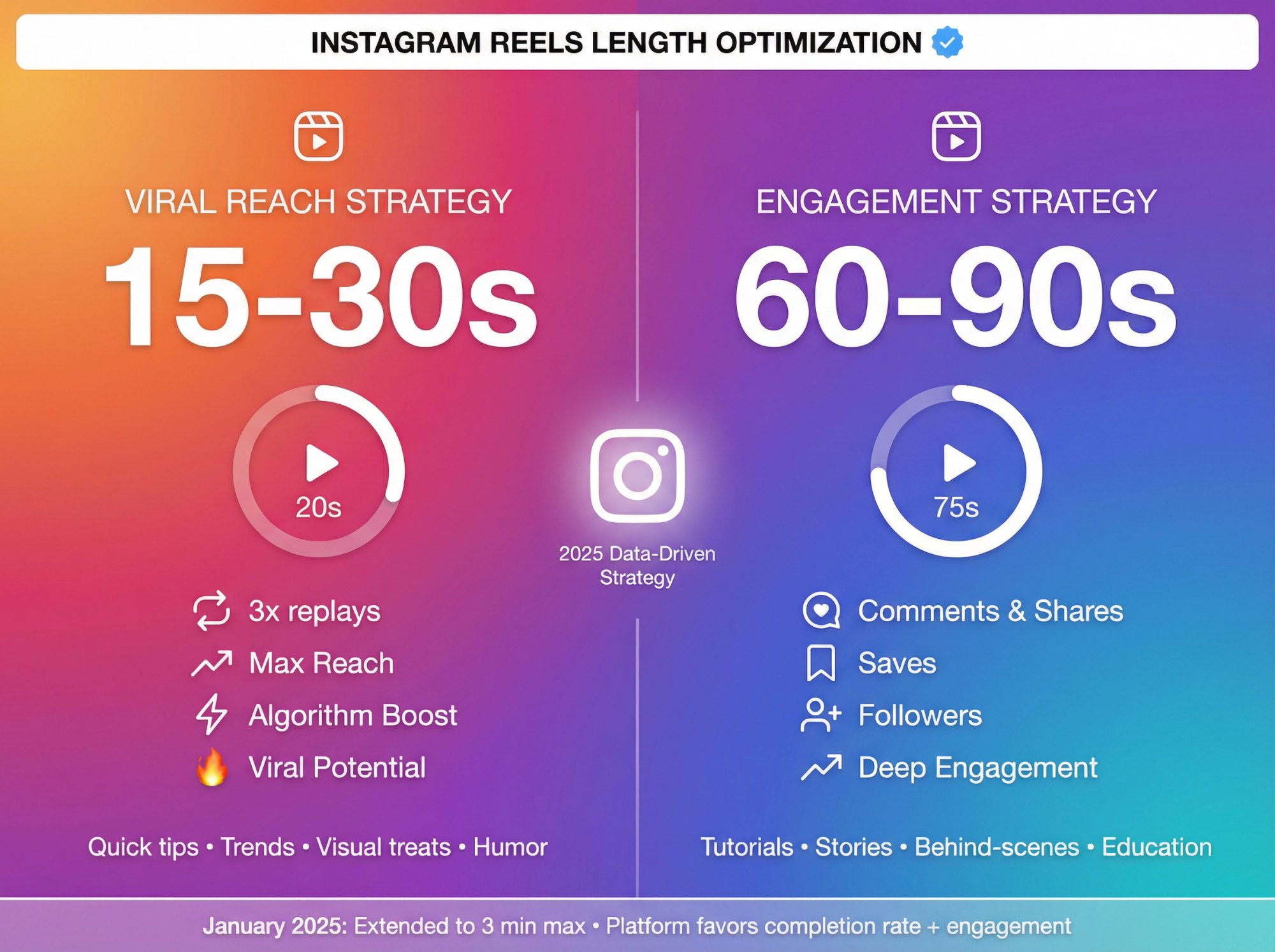 INSTAGRAM REELS LENGTH OPTIMIZATION

VIRAL REACH STRATEGY

15-30s

20s

3x replays

Max Reach

Algorithm Boost

Viral Potential

Quick tips • Trends • Visual treats • Humor

2025 Data-Driven Strategy

ENGAGEMENT STRATEGY

60-90s

75s

Comments & Shares

Saves

Followers

Deep Engagement

Tutorials • Stories • Behind-scenes • Education

January 2025: Extended to 3 min max • Platform favors completion rate + engagement