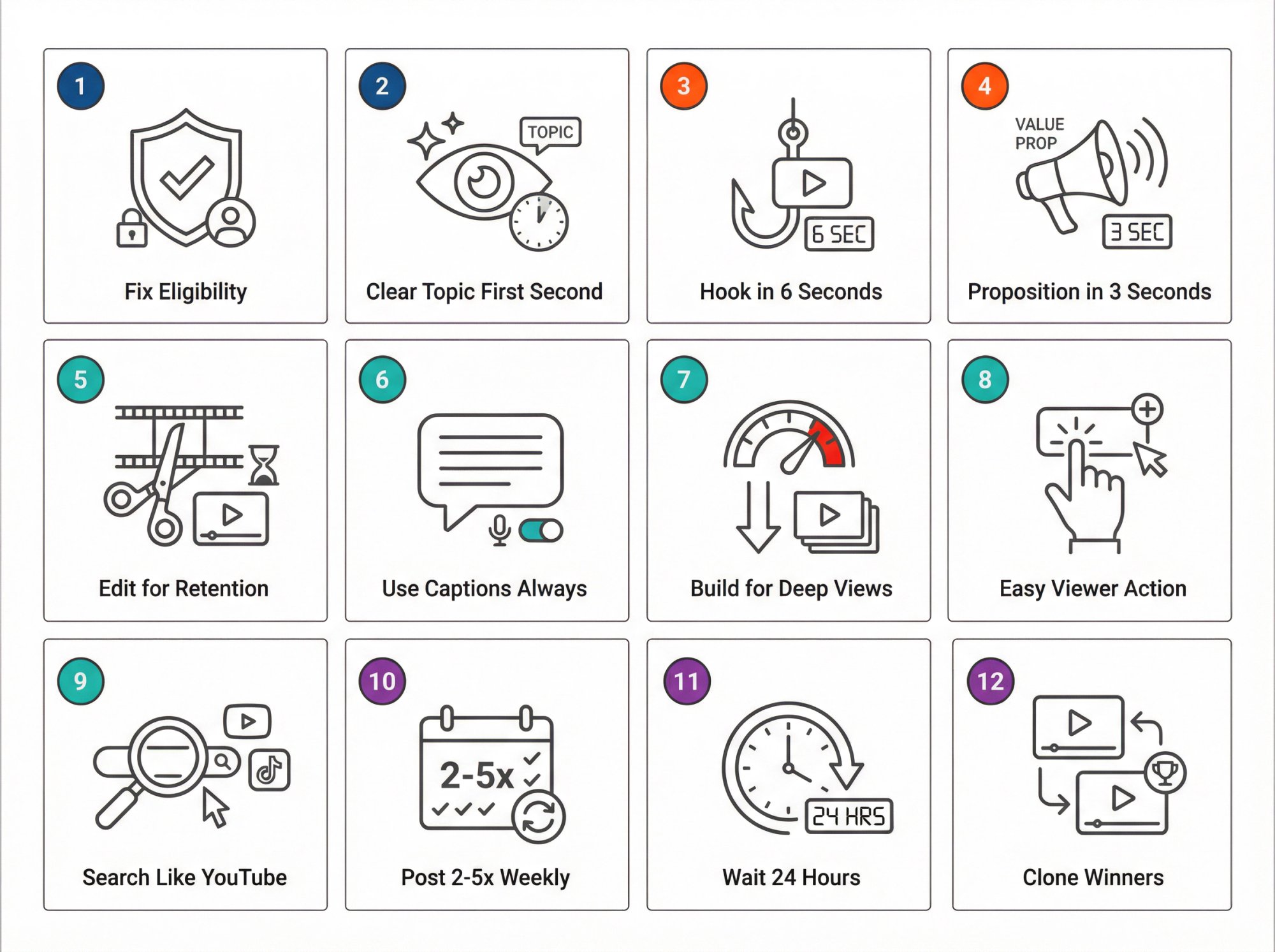 1
Fix Eligibility

2
TOPIC
Clear Topic First Second

3
6 SEC
Hook in 6 Seconds

4
VALUE PROP
3 SEC
Proposition in 3 Seconds

5
Edit for Retention

6
Use Captions Always

7
Build for Deep Views

8
Easy Viewer Action

9
Search Like YouTube

10
2-5x
Post 2-5x Weekly

11
24 HRS
Wait 24 Hours

12
Clone Winners