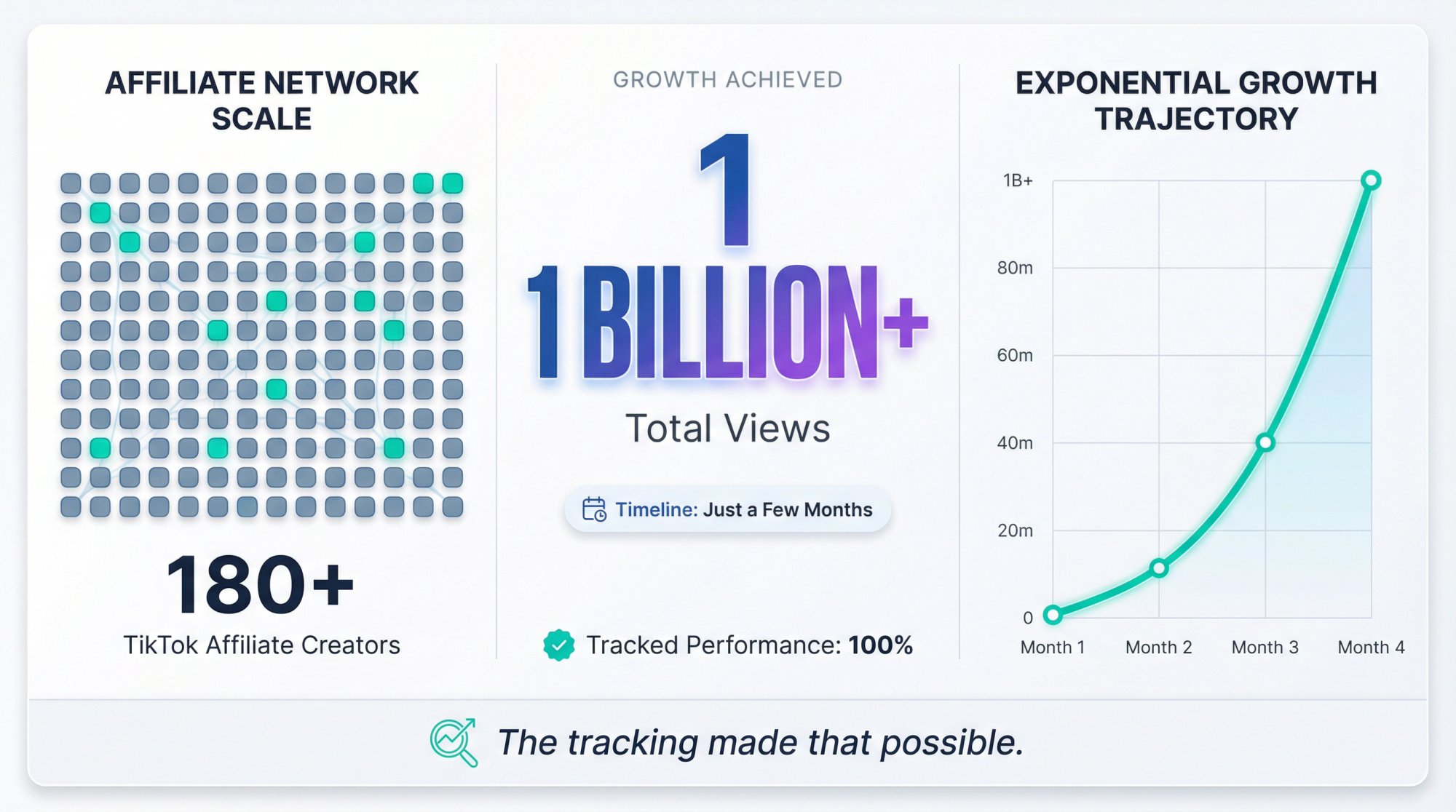 AFFILIATE NETWORK SCALE

180+

TikTok Affiliate Creators

GROWTH ACHIEVED

1

1 BILLION+

Total Views

Timeline: Just a Few Months

Tracked Performance: 100%

EXPONENTIAL GROWTH TRAJECTORY

1B+
80m
60m
40m
20m
0

Month 1 Month 2 Month 3 Month 4

The tracking made that possible.