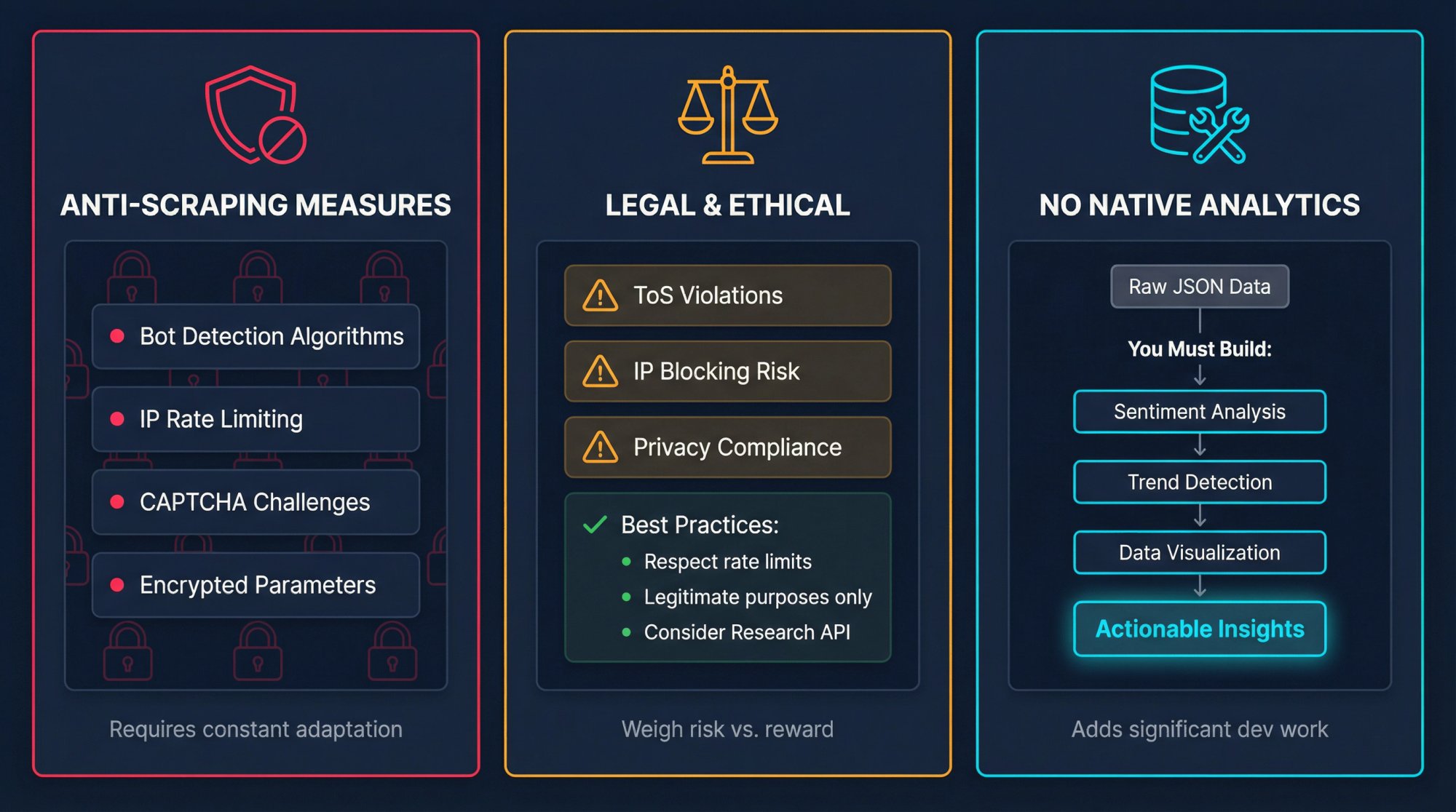 ANTI-SCRAPING MEASURES

Bot Detection Algorithms
IP Rate Limiting
CAPTCHA Challenges
Encrypted Parameters

Requires constant adaptation

LEGAL & ETHICAL

ToS Violations
IP Blocking Risk
Privacy Compliance

Best Practices:
Respect rate limits
Legitimate purposes only
Consider Research API

Weigh risk vs. reward

NO NATIVE ANALYTICS

Raw JSON Data
You Must Build:
Sentiment Analysis
Trend Detection
Data Visualization
Actionable Insights

Adds significant dev work