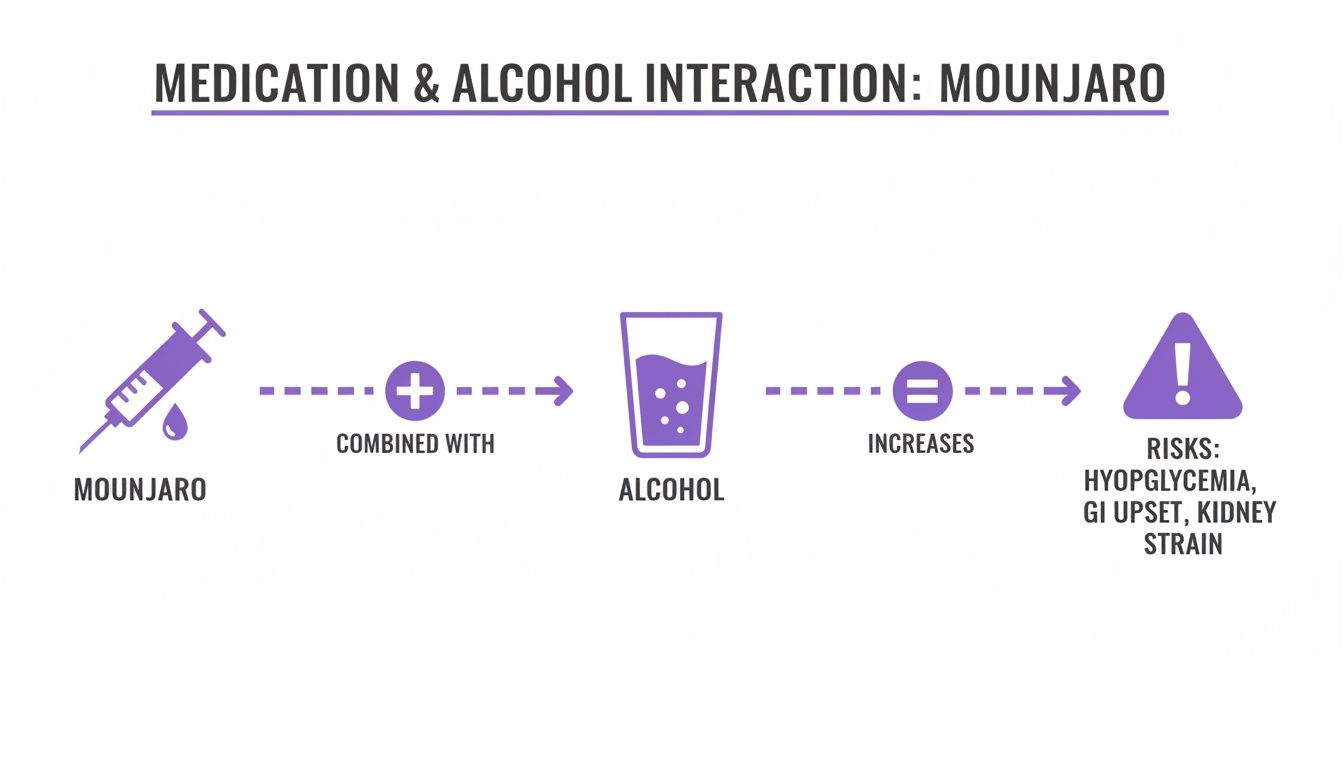 MEDICATION & ALCOHOL INTERACTION: MOUNJARO

MOUNJARO

COMBINED WITH

ALCOHOL

INCREASES

RISKS: HYOPGLYCEMIA, GI UPSET, KIDNEY STRAIN