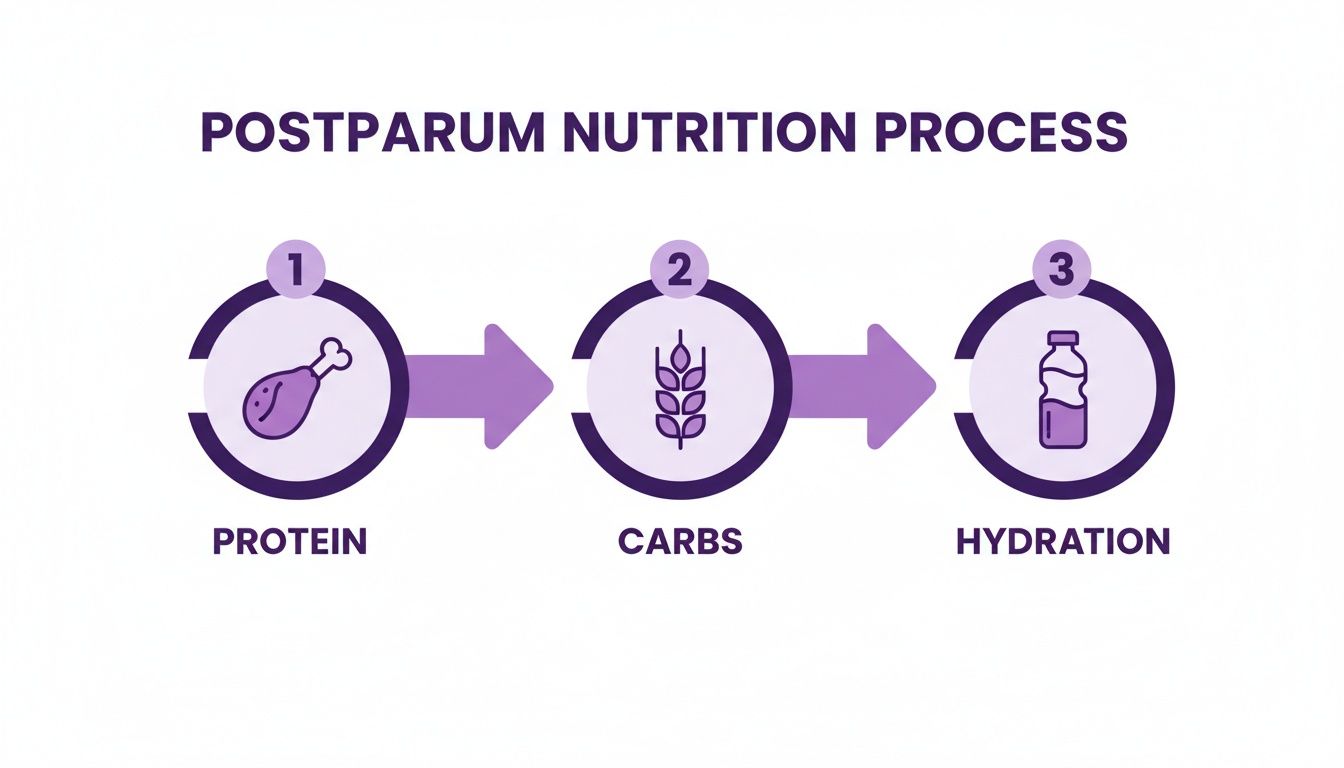 POSTPARUM NUTRITION PROCESS

1

PROTEIN

2

CARBS

3

HYDRATION