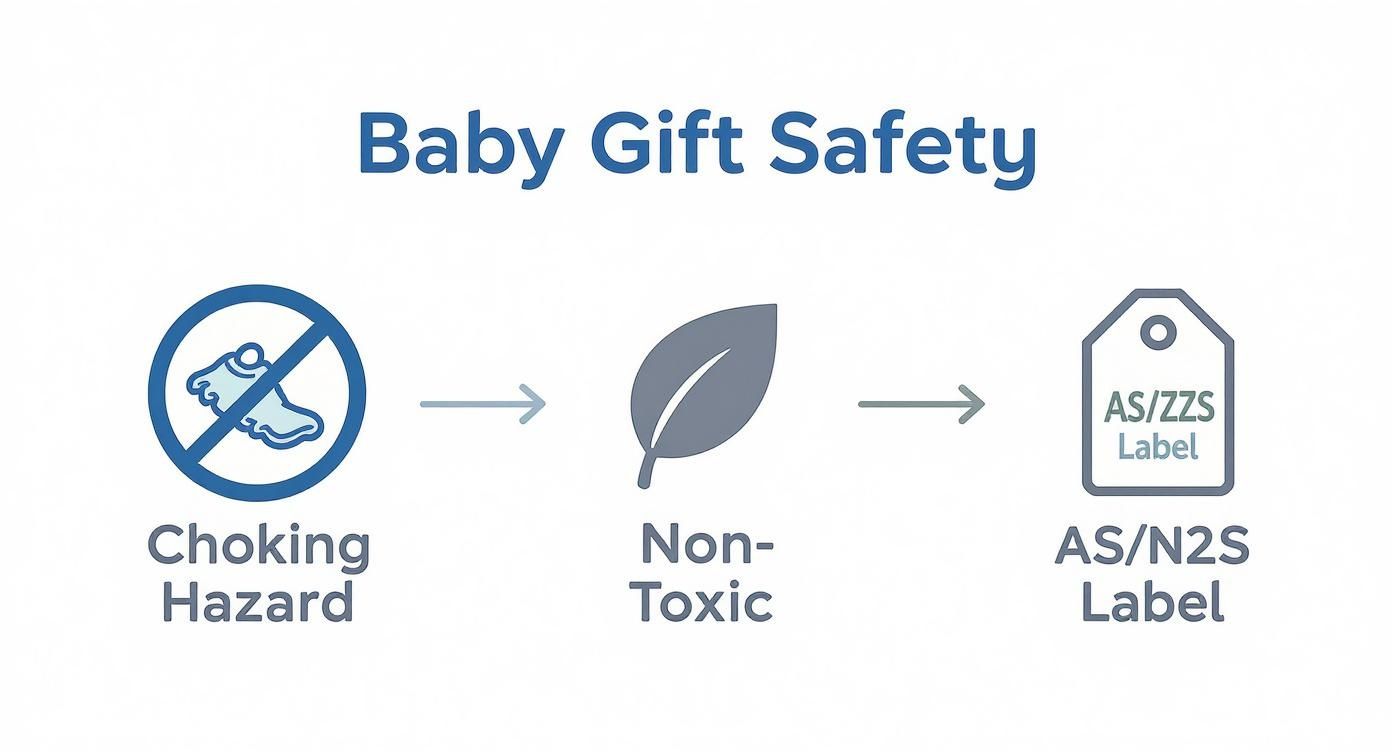 Baby Gift Safety

Choking Hazard

Non-Toxic

AS/ZZS Label

AS/N2S Label