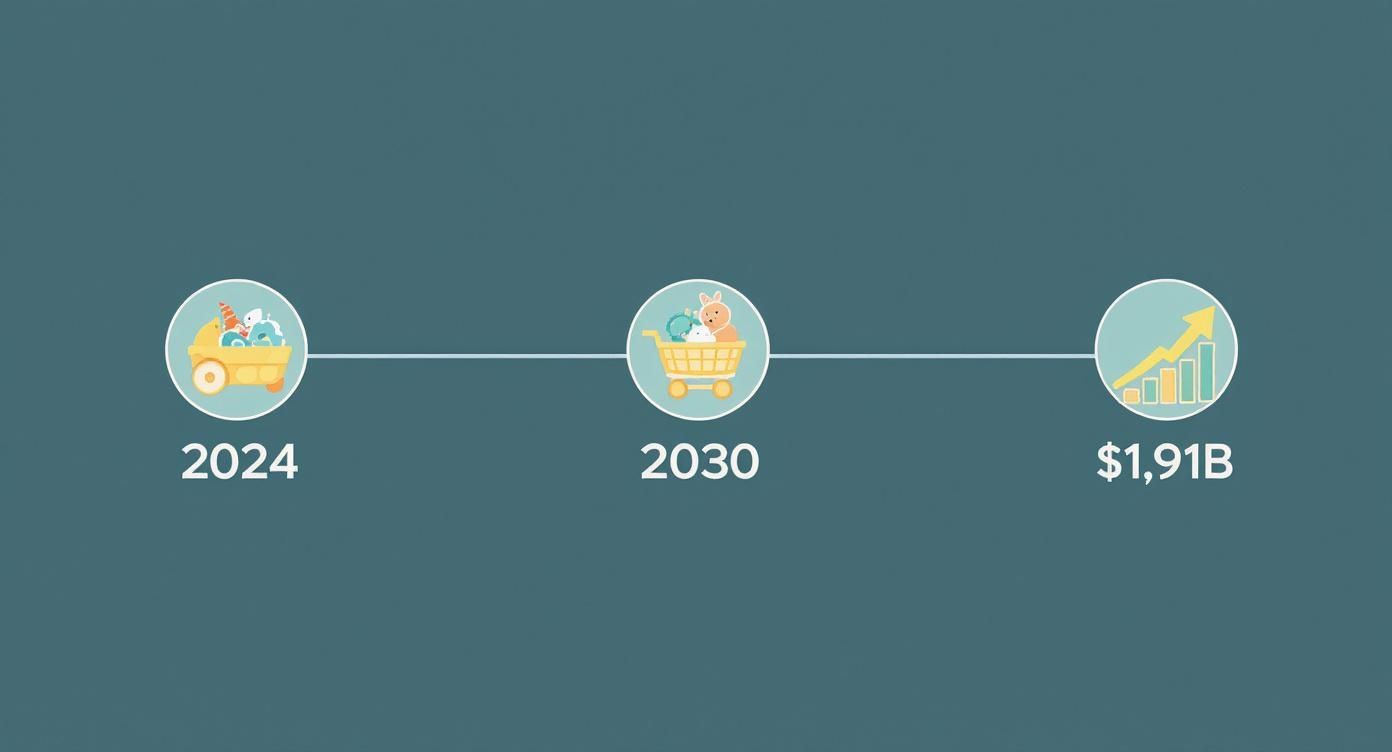 2024

2030

$1,91B