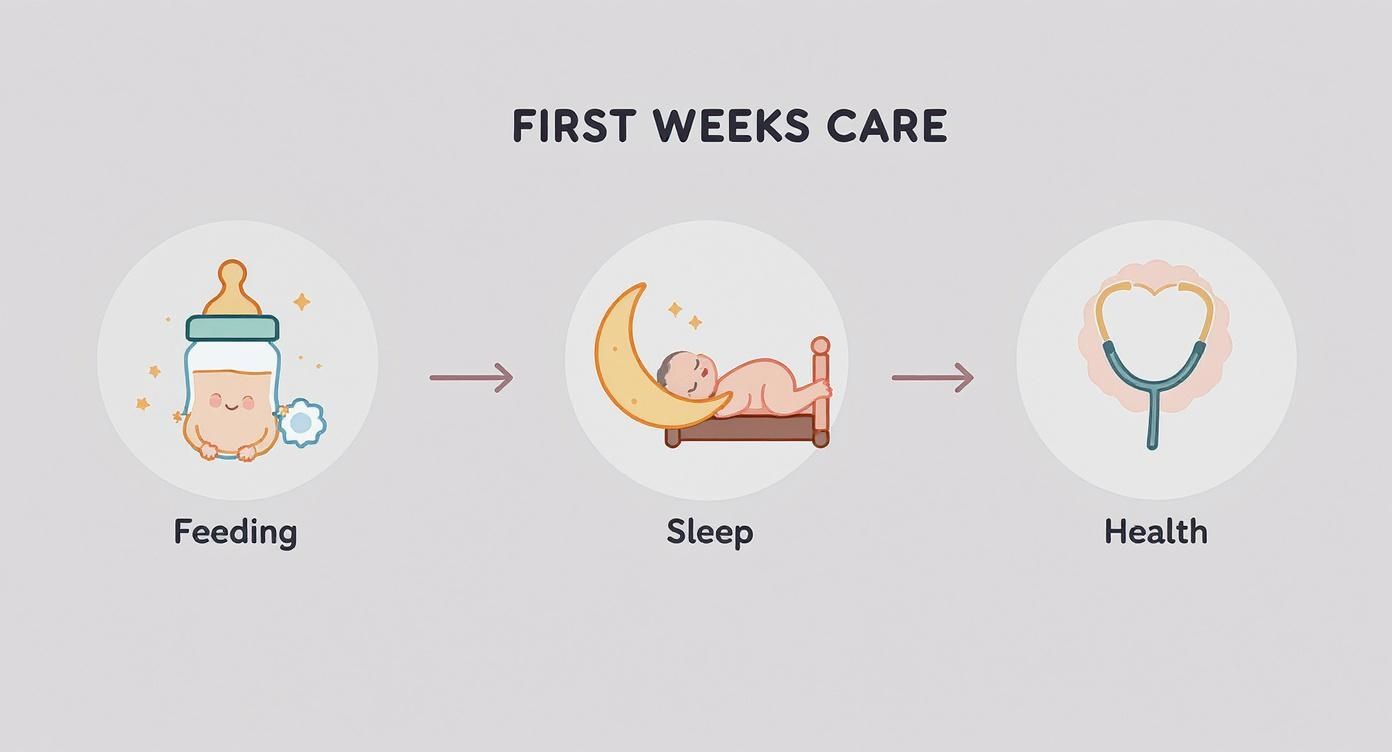 FIRST WEEKS CARE

Feeding

Sleep

Health