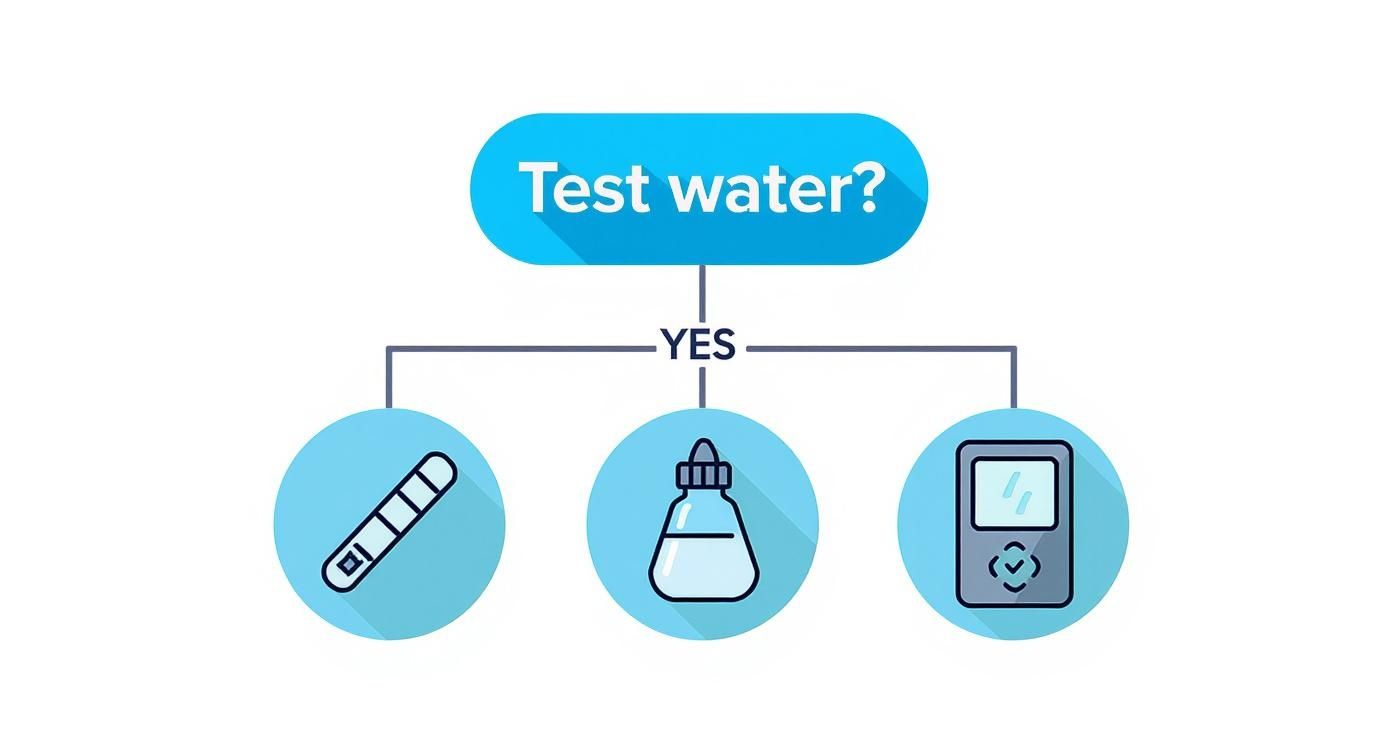 Test water?

YES