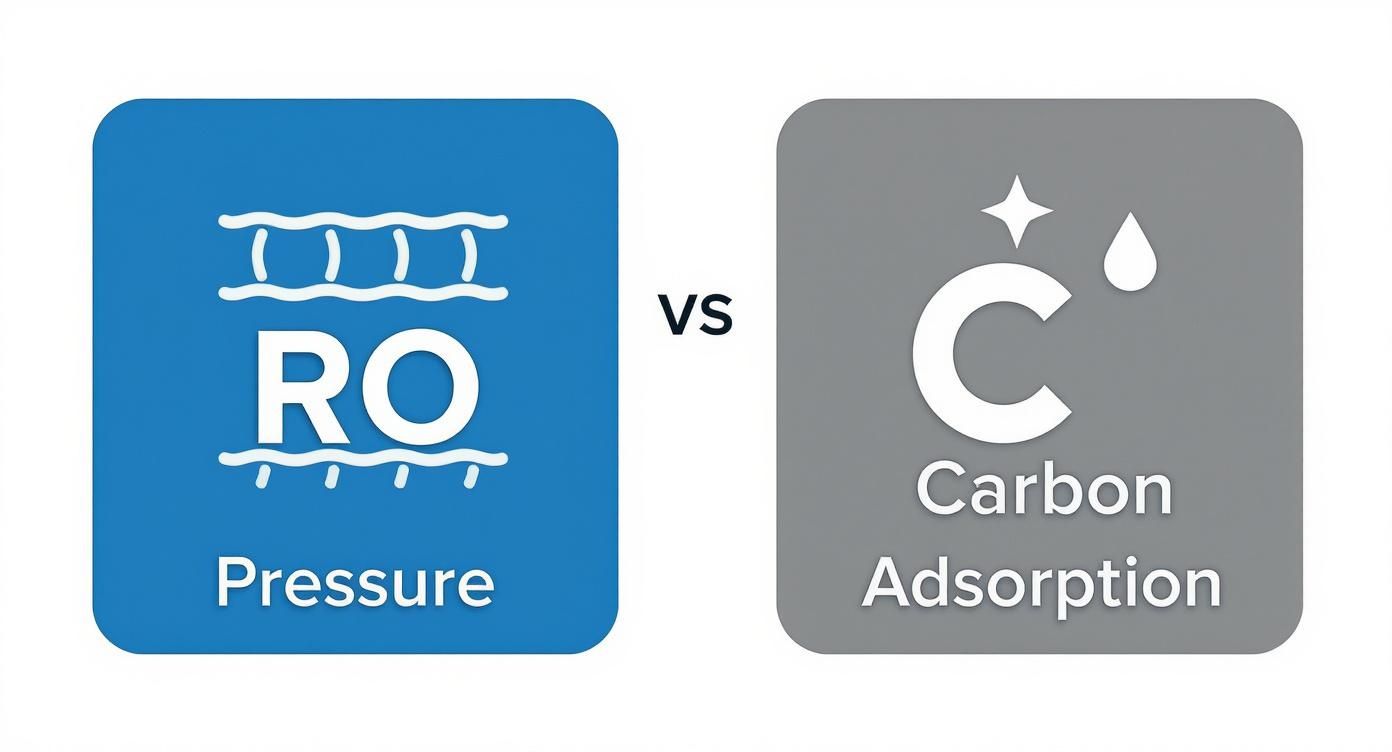 RO

Pressure

vs

C

Carbon Adsorption