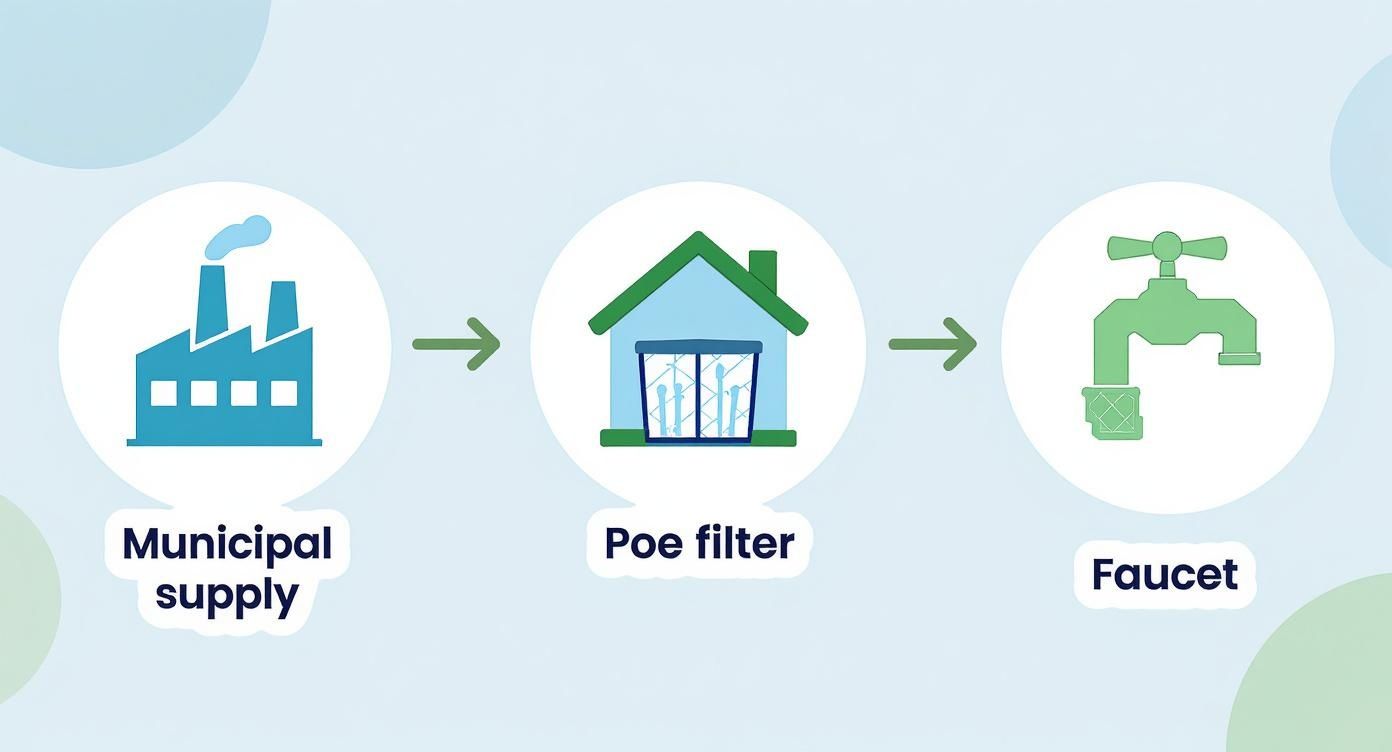 Municipal supply

Poe filter

Faucet