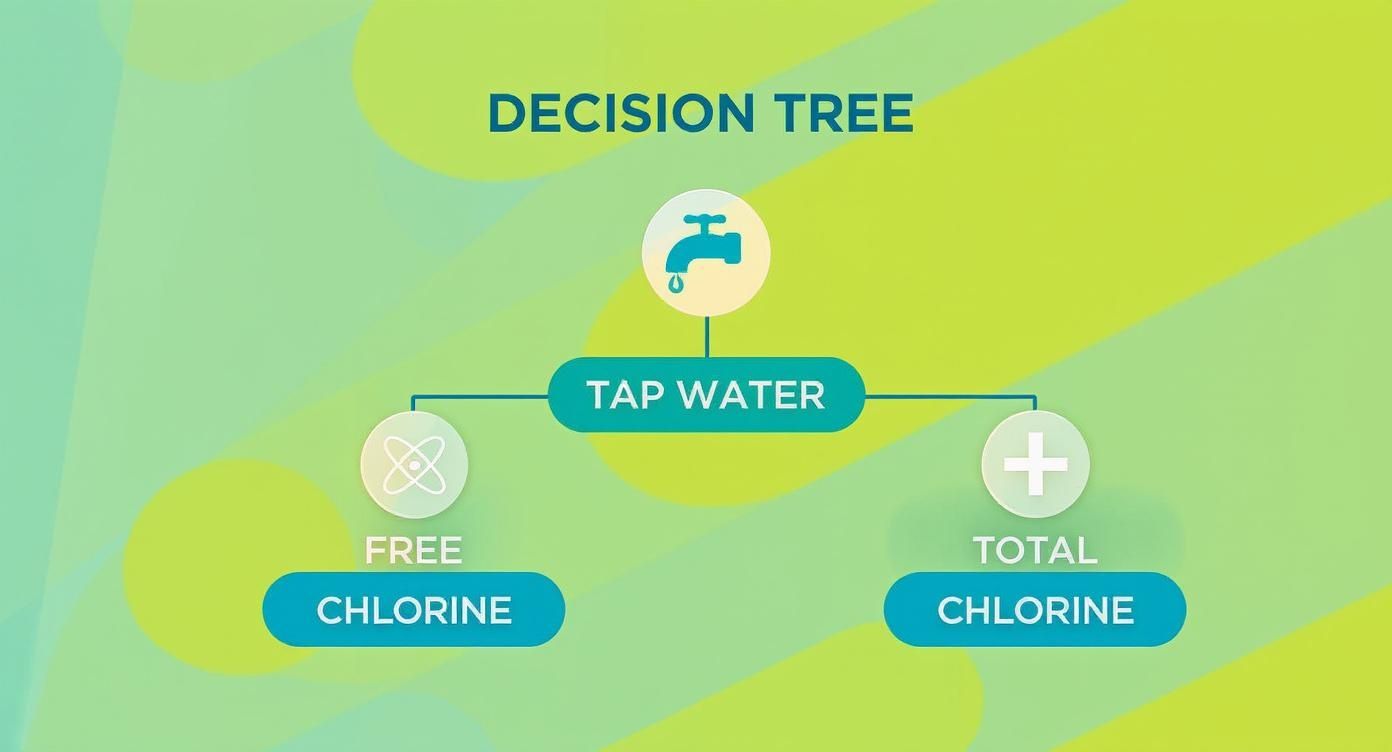 DECISION TREE

TAP WATER

FREE

CHLORINE

TOTAL

CHLORINE