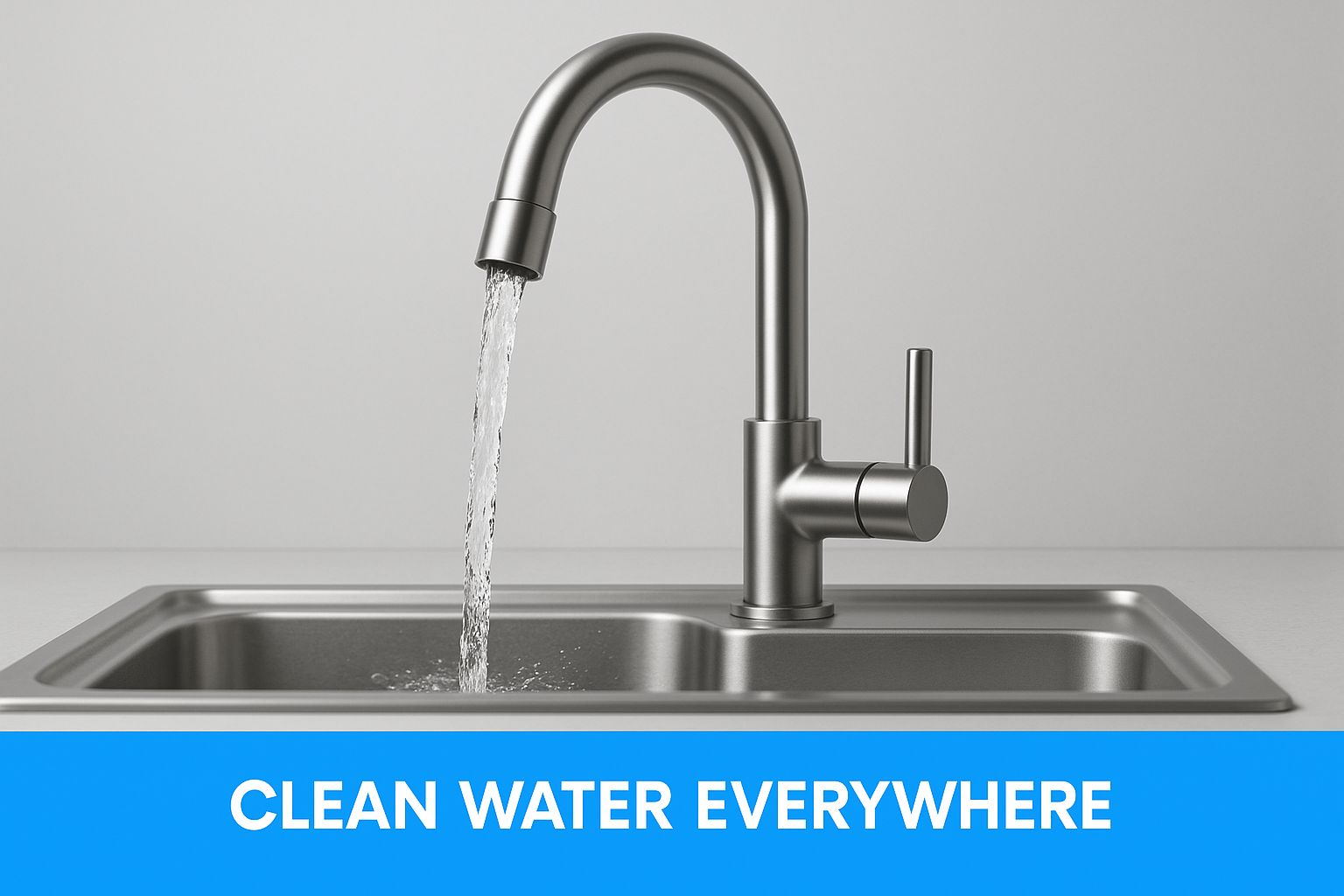 CLEAN WATER EVERYWHERE