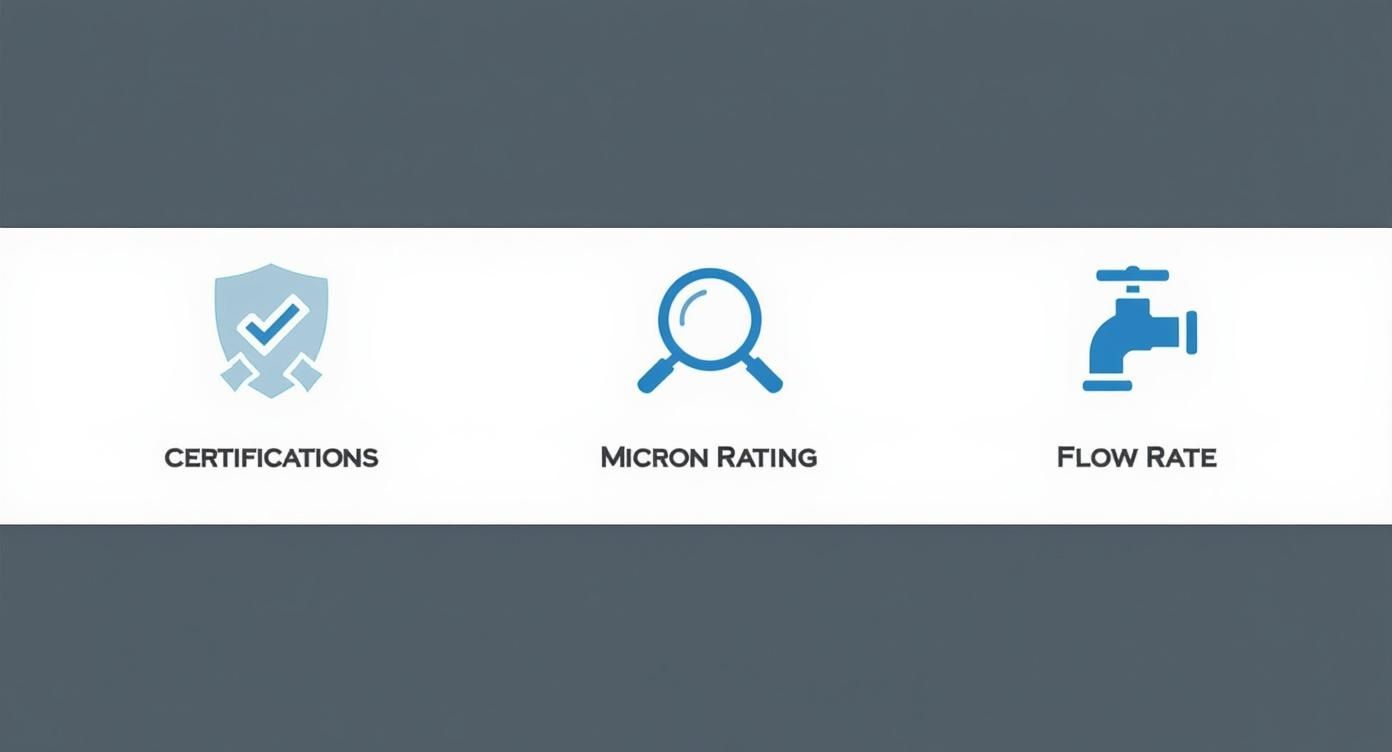 CERTIFICATIONS

MICRON RATING

FLOW RATE